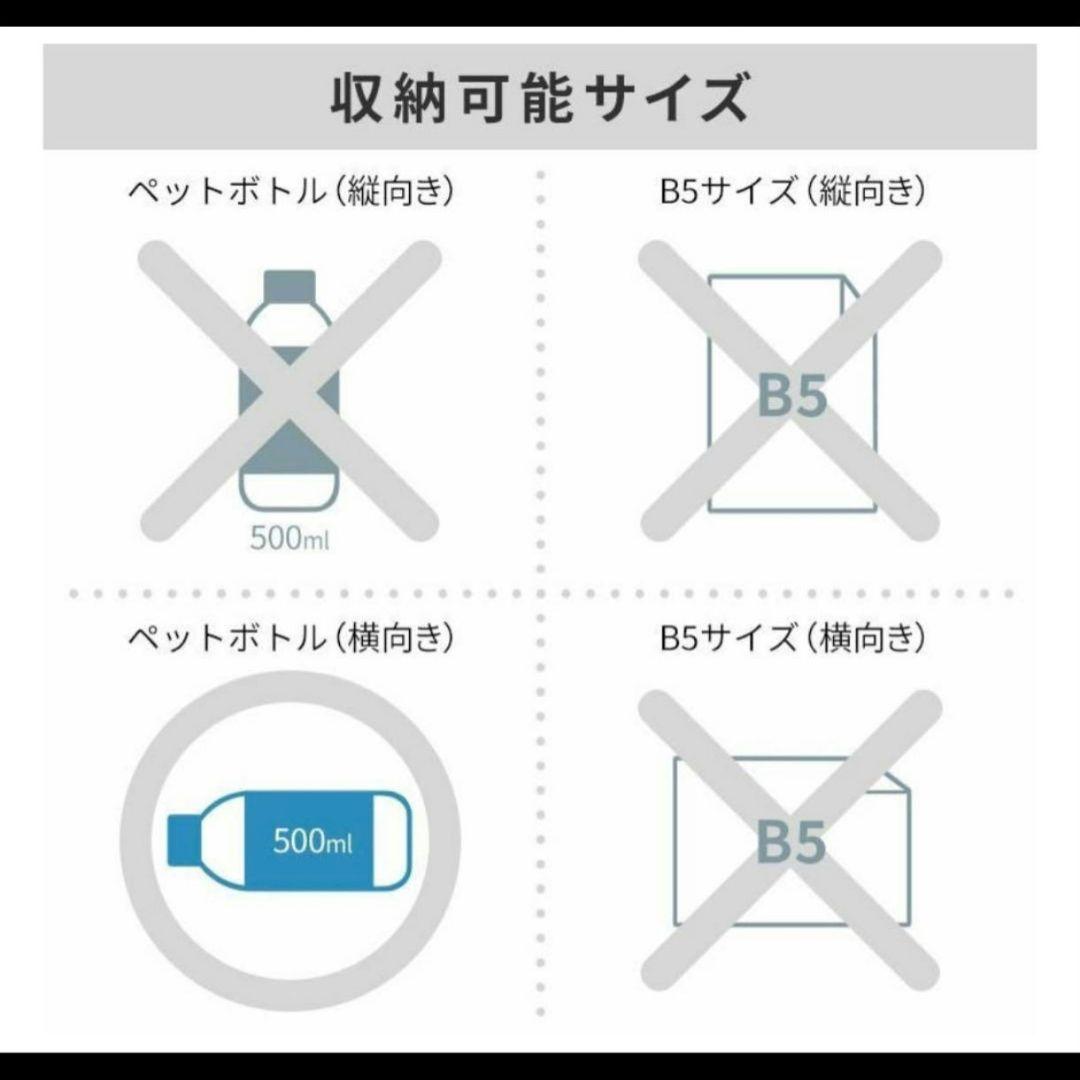 収納可能サイズ

ペットボトル（縦向き）

500ml

B5サイズ（縦向き）

B5

ペットボトル（横向き）

500ml

B5サイズ（横向き）

B5