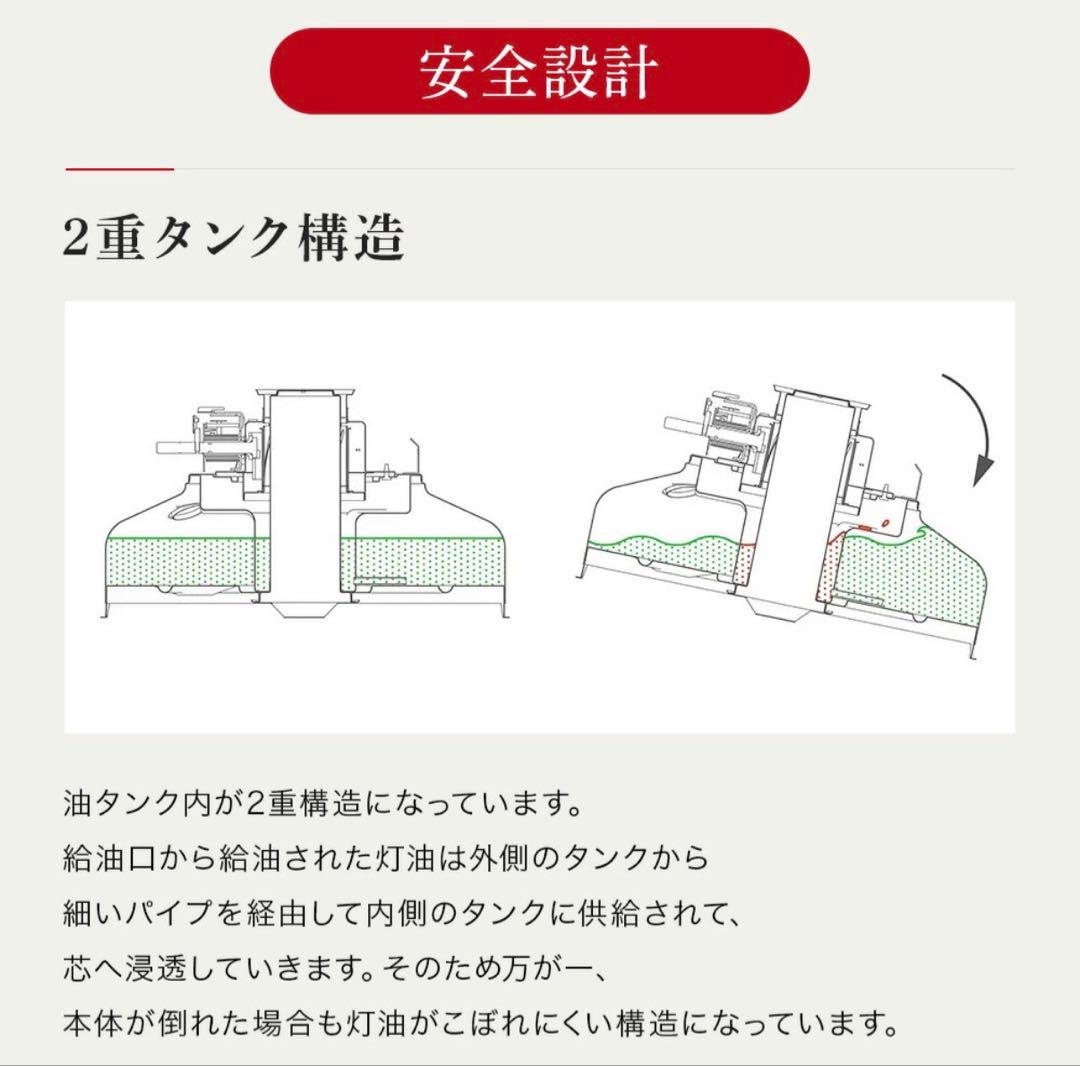 安全設計

2重タンク構造

油タンク内が2重構造になっています。
給油口から給油された灯油は外側のタンクから
細いパイプを経由して内側のタンクに供給されて、
芯へ浸透していきます。そのため万が一、
本体が倒れた場合も灯油がこぼれにくい構造になっています。