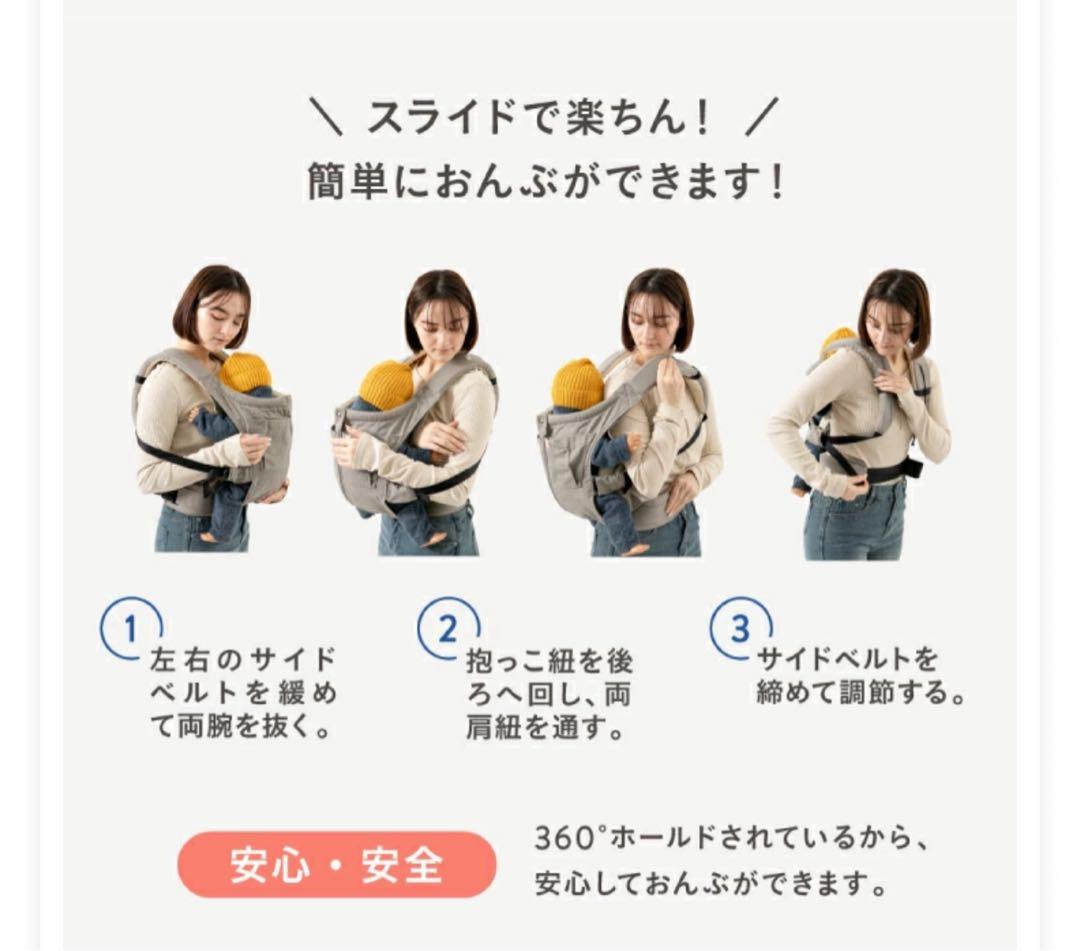 ＼ スライドで楽ちん！ ／
簡単におんぶができます！

1
左右のサイドベルトを緩めて両腕を抜く。

2
抱っこ紐を後ろへ回し、両肩紐を通す。

3
サイドベルトを締めて調節する。

安心・安全

360°ホールドされているから、安心しておんぶができます。