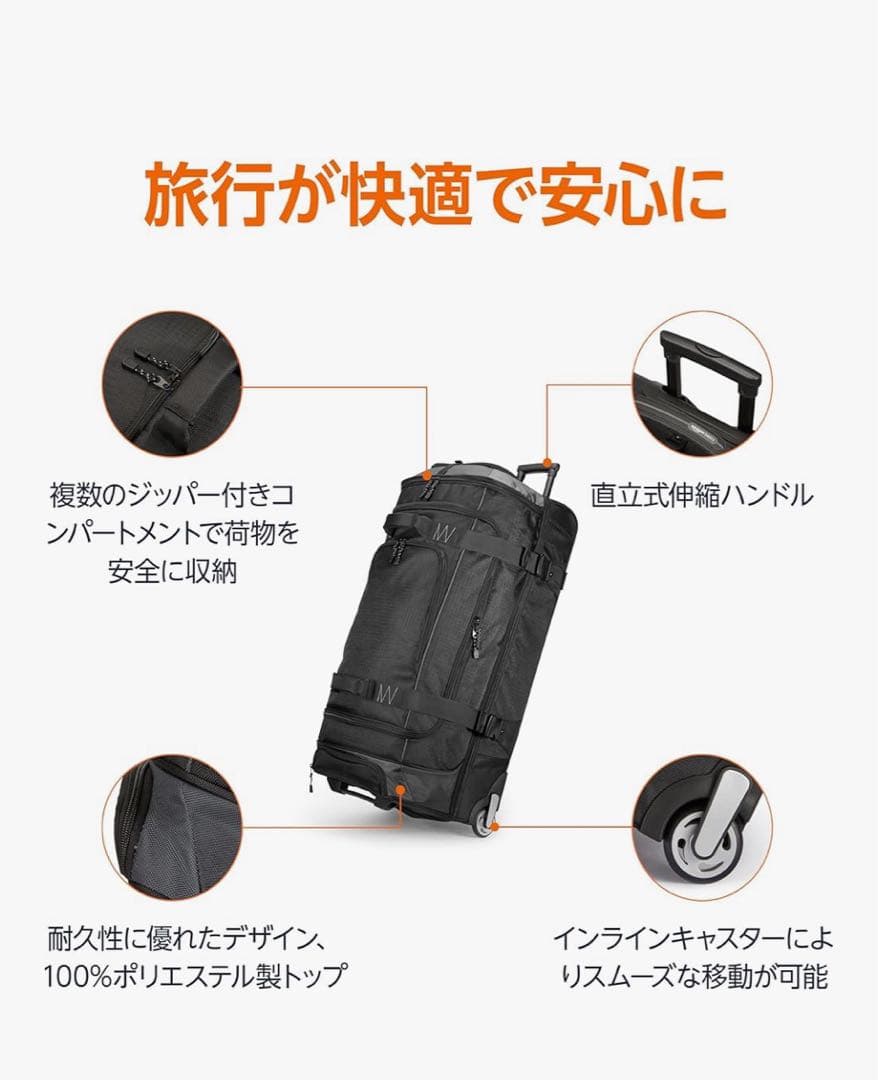 旅行が快適で安心に

複数のジッパー付きコンパートメントで荷物を安全に収納

直立式伸縮ハンドル

耐久性に優れたデザイン、100%ポリエステル製トップ

インラインキャスターによりスムーズな移動が可能