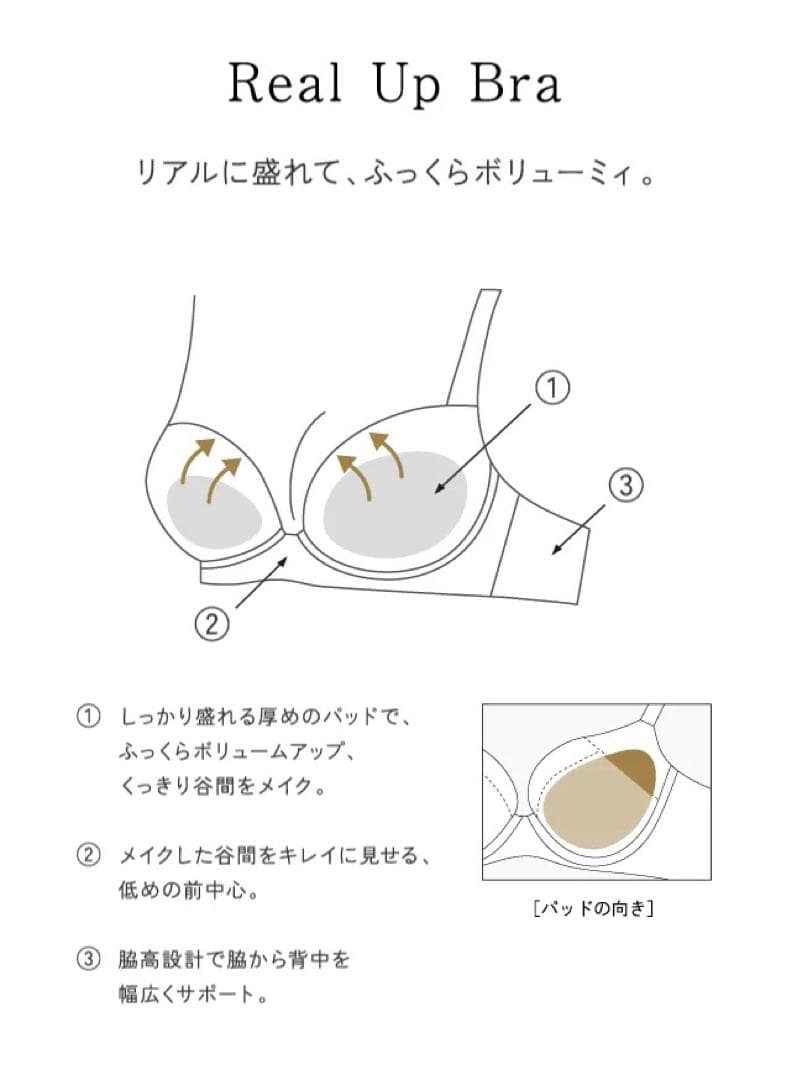 Real Up Bra

リアルに盛れて、ふっくらボリューミィ。

①

③

②

① しっかり盛れる厚めのパッドで、ふっくらボリュームアップ、くっきり谷間をメイク。

② メイクした谷間をキレイに見せる、低めの前中心。

③ 脇高設計で脇から背中を幅広くサポート。

[パッドの向き]