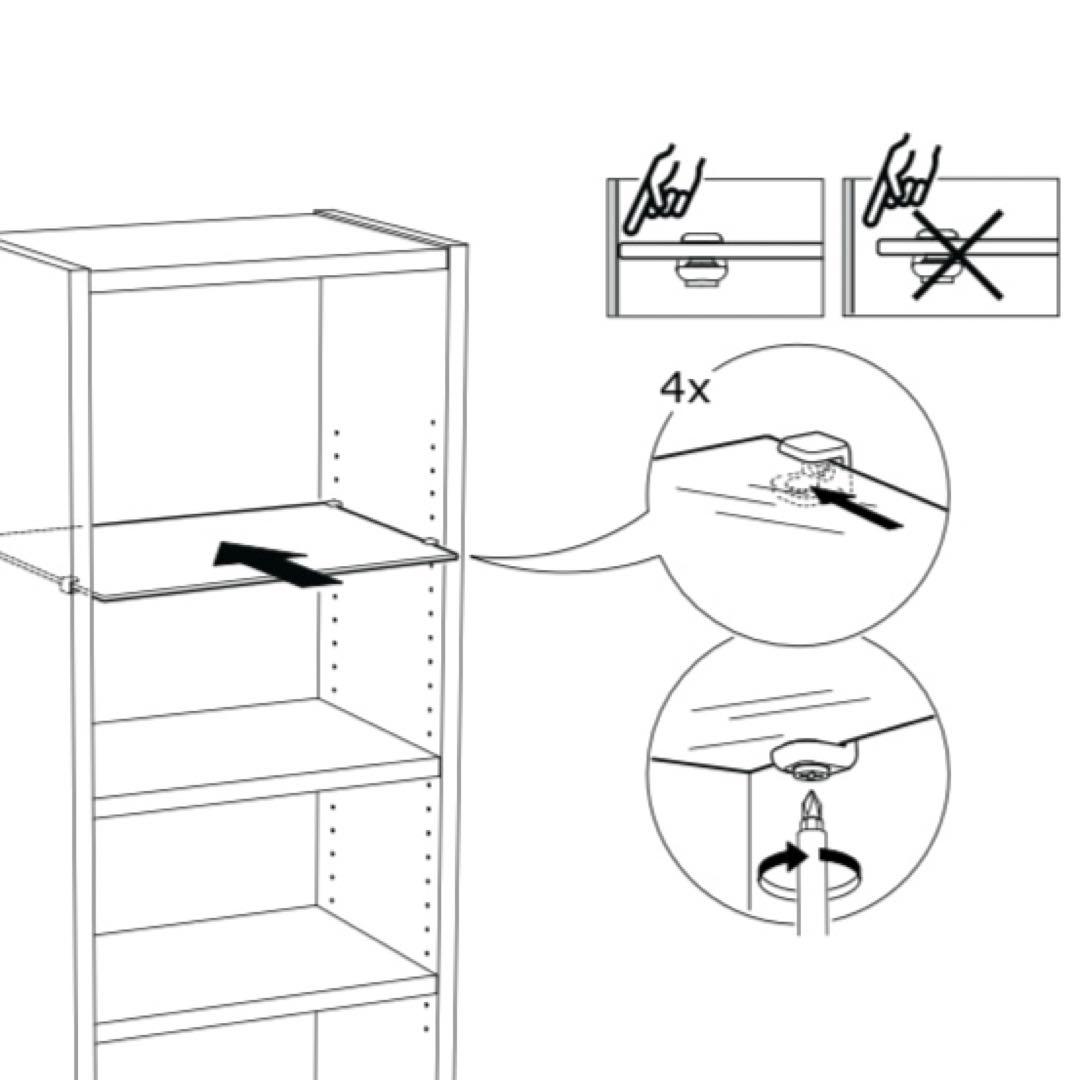 4x