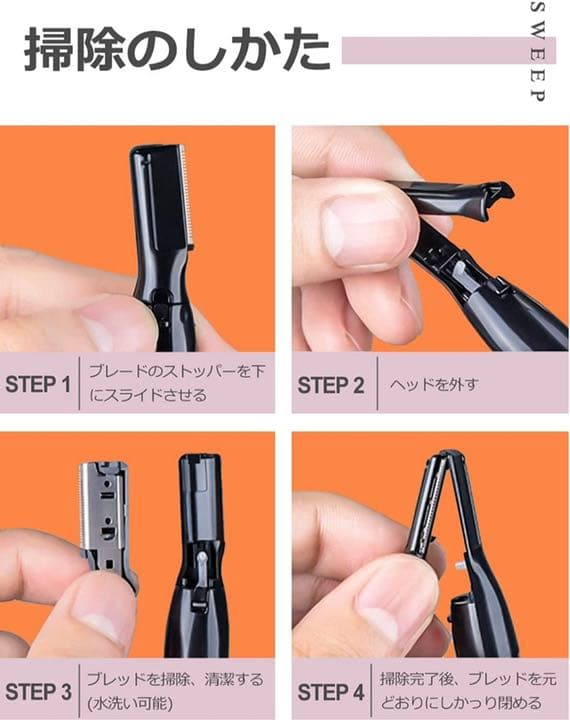 掃除のしかた

SWEEP

STEP 1 ブレードのストッパーを下にスライドさせる

STEP 2 ヘッドを外す

STEP 3 ブレッドを掃除、清潔する(水洗い可能)

STEP 4 掃除完了後、ブレッドを元どおりにしかっり閉める