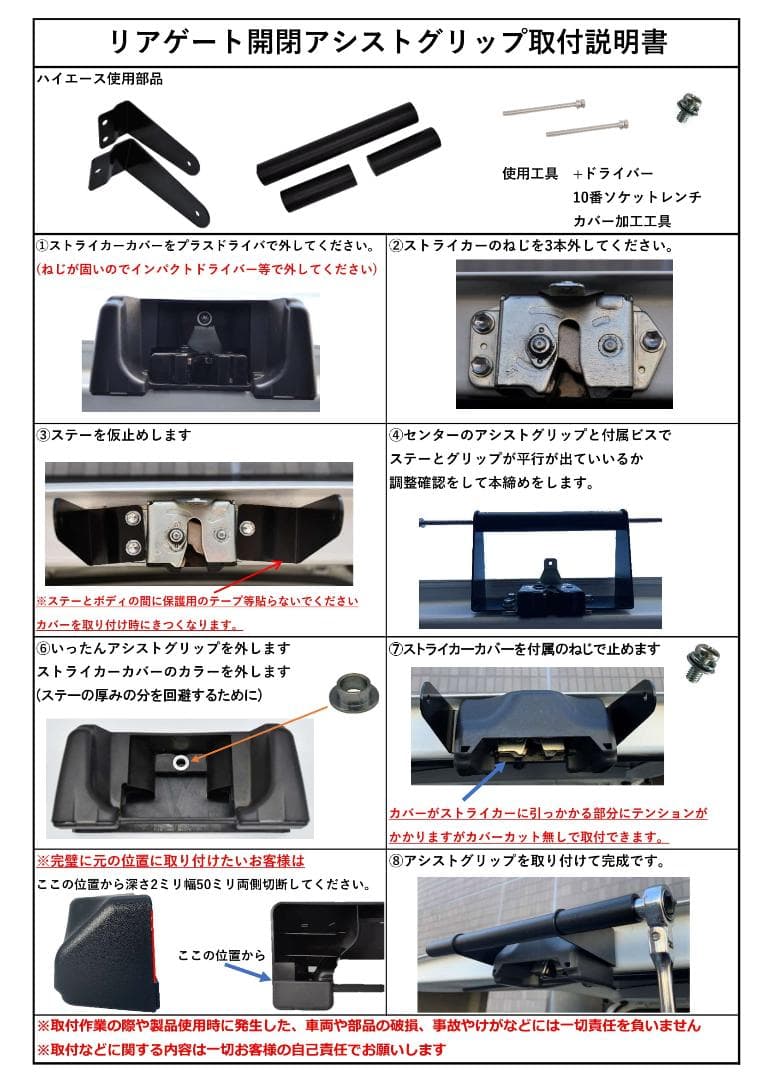 リアゲート開閉アシストグリップ取付説明書

ハイエース使用部品

使用工具　＋ドライバー
10番ソケットレンチ
カバー加工工具

①ストライカーカバーをプラスドライバで外してください。
(ねじが固いのでインパクトドライバー等で外してください)

②ストライカーのねじを3本外してください。

③ステーを仮止めします

※ステーとボディの間に保護用のテープ等貼らないでください
カバーを取り付け時にきつくなります。

④センターのアシストグリップと付属ビスで
ステーとグリップが平行が出ていいるか
調整確認をして本締めをします。

⑥いったんアシストグリップを外します
ストライカーカバーのカラーを外します
(ステーの厚みの分を回避するために)

⑦ストライカーカバーを付属のねじで止めます

カバーがストライカーに引っかかる部分にテンションが
かかりますがカバーカット無しで取付できます。

※完璧に元の位置に取り付けたいお客様は
ここの位置から深さ2ミリ幅50ミリ両側切断してください。

ここの位置から

⑧アシストグリップを取り付けて完成です。

※取付作業の際や製品使用時に発生した、車両や部品の破損、事故やけがなどには一切責任を負いません
※取付などに関する内容は一切お客様の自己責任でお願いします