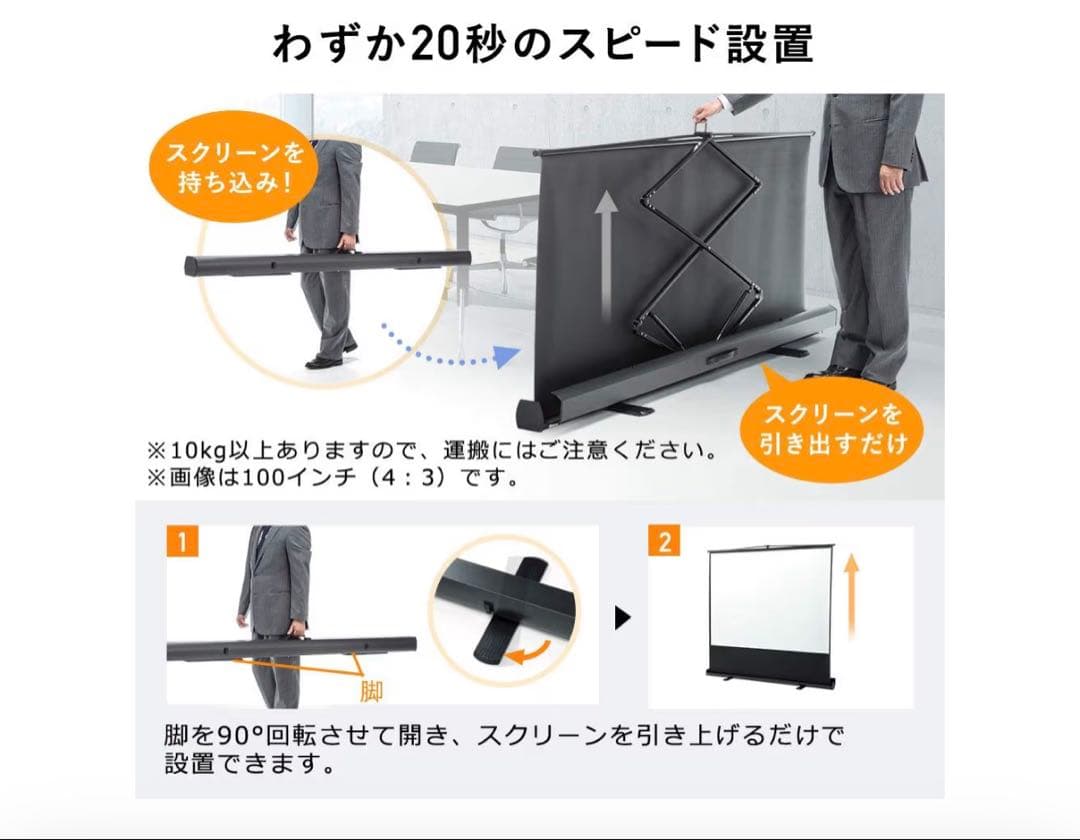 わずか20秒のスピード設置

スクリーンを持ち込み！

スクリーンを引き出すだけ

※10kg以上ありますので、運搬にはご注意ください。
※画像は100インチ（4：3）です。

1

脚

2

脚を90°回転させて開き、スクリーンを引き上げるだけで設置できます。