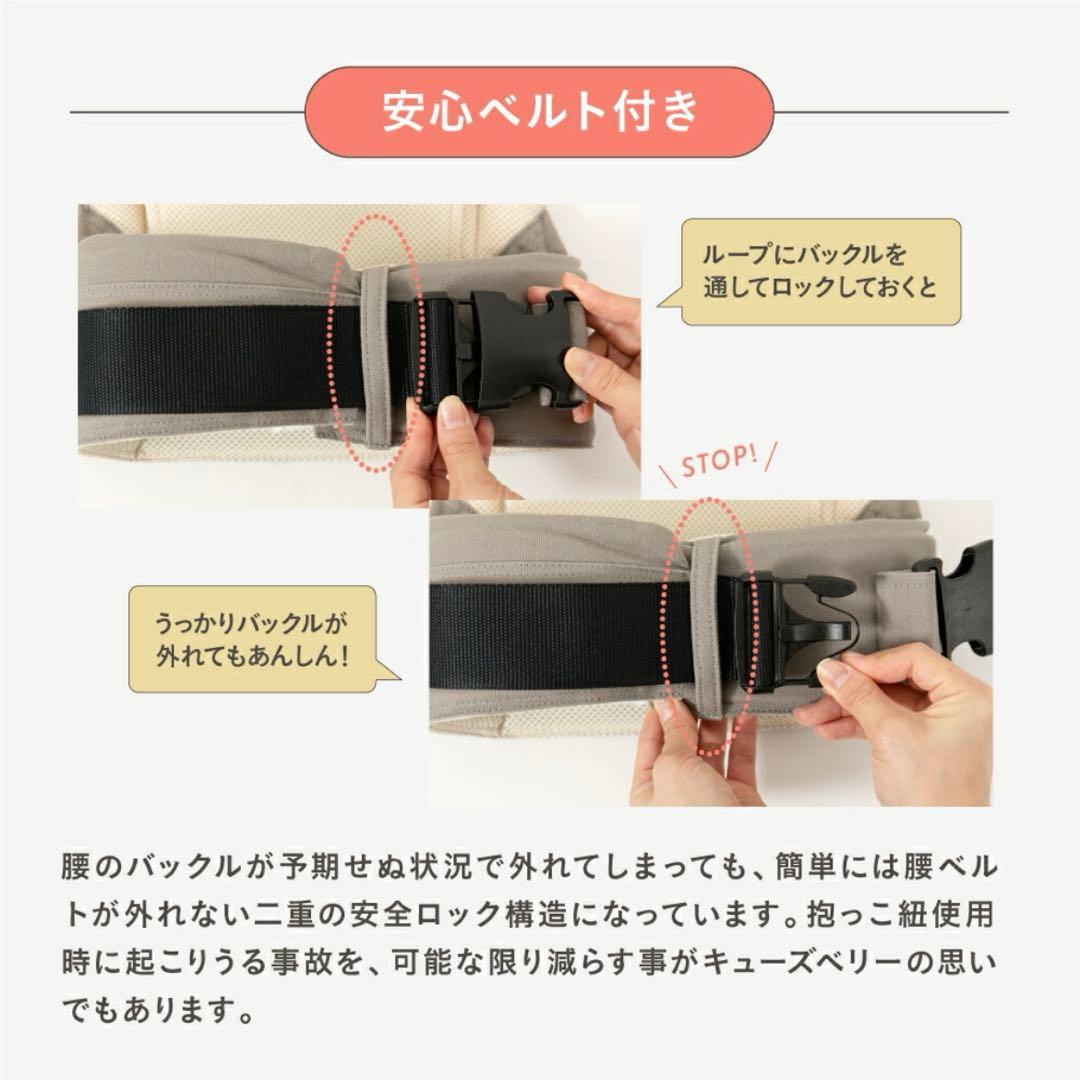 安心ベルト付き

ループにバックルを通してロックしておくと

\ STOP! /

うっかりバックルが外れてもあんしん！

腰のバックルが予期せぬ状況で外れてしまっても、簡単には腰ベルトが外れない二重の安全ロック構造になっています。抱っこ紐使用時に起こりうる事故を、可能な限り減らす事がキューズベリーの思いでもあります。