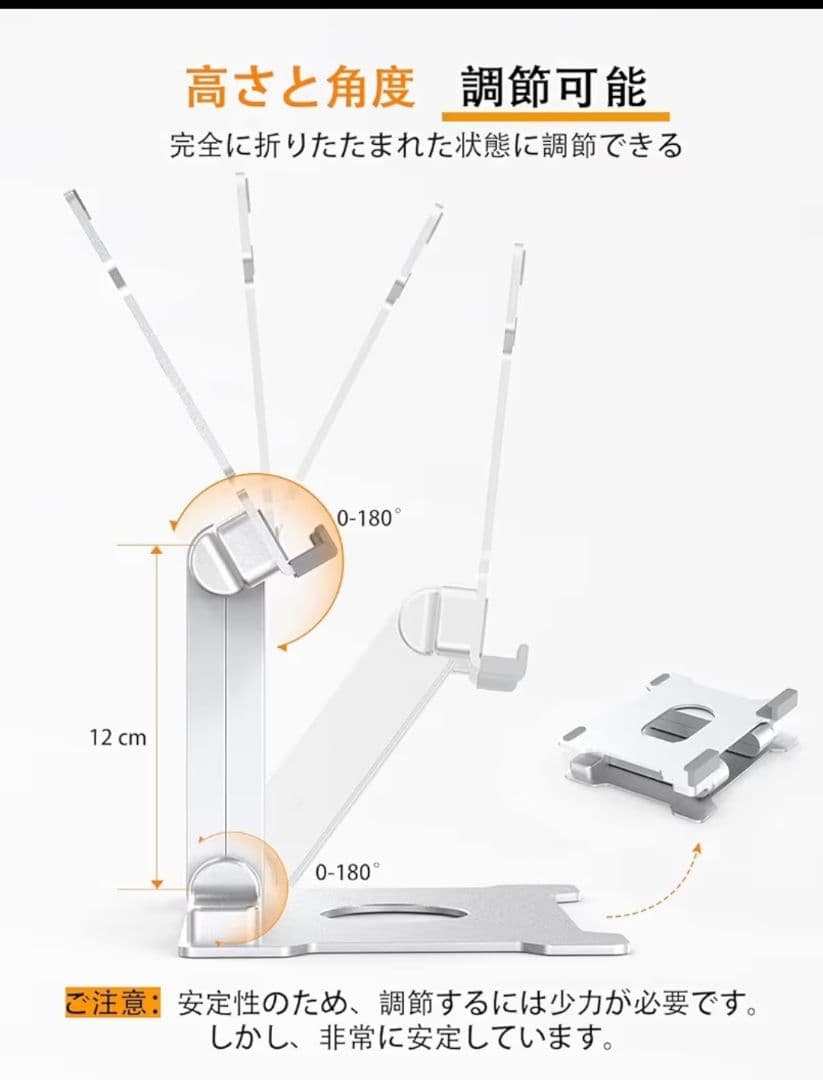 高さと角度 調節可能

完全に折りたたまれた状態に調節できる

0-180°

12 cm

0-180°

ご注意: 安定性のため、調節するには少力が必要です。しかし、非常に安定しています。