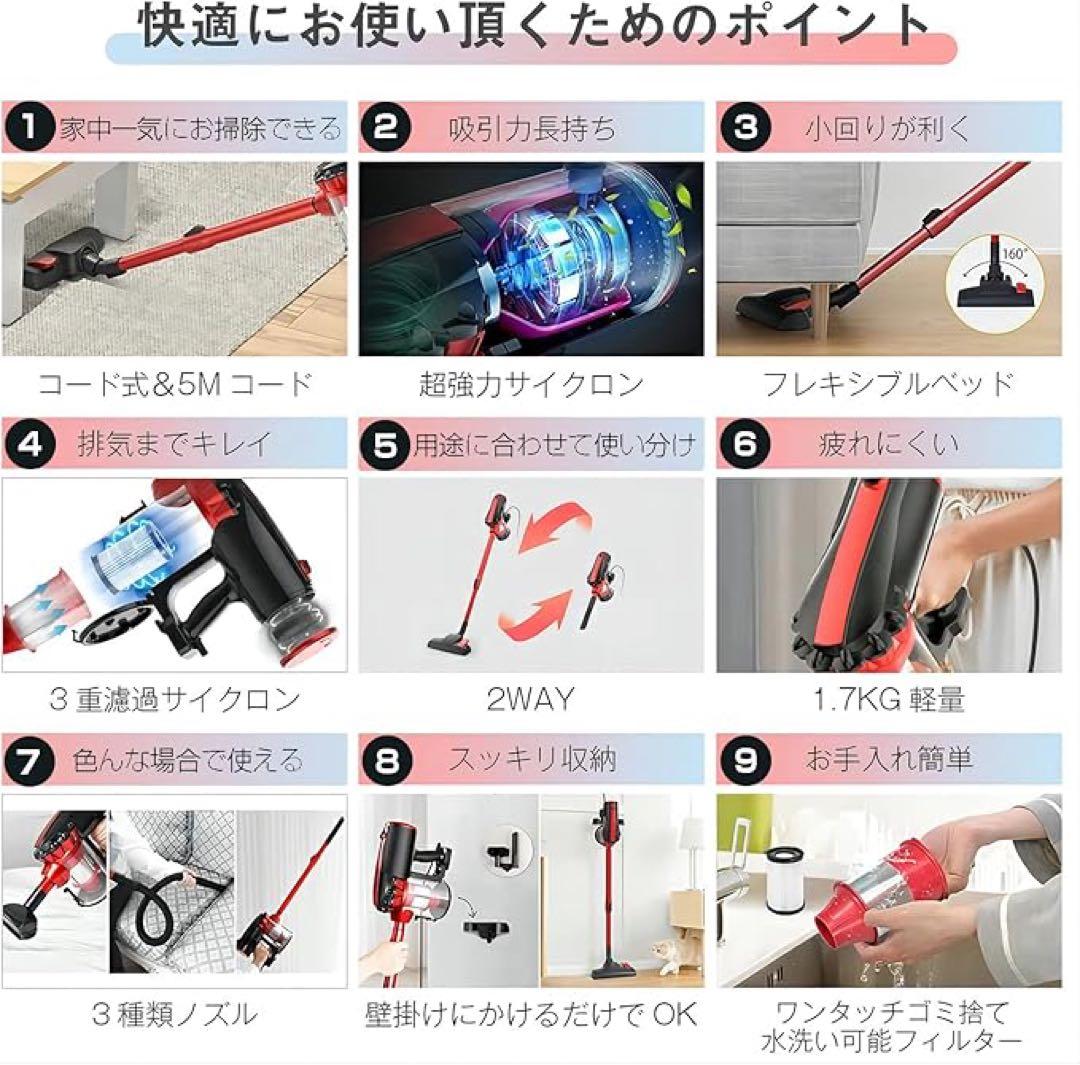 快適にお使い頂くためのポイント

1 家中一気にお掃除できる
コード式＆5M コード

2 吸引力長持ち
超強力サイクロン

3 小回りが利く
160°
フレキシブルベッド

4 排気までキレイ
3 重濾過サイクロン

5 用途に合わせて使い分け
2WAY

6 疲れにくい
1.7KG 軽量

7 色んな場合で使える
3 種類ノズル

8 スッキリ収納
壁掛けにかけるだけで OK

9 お手入れ簡単
ワンタッチゴミ捨て
水洗い可能フィルター