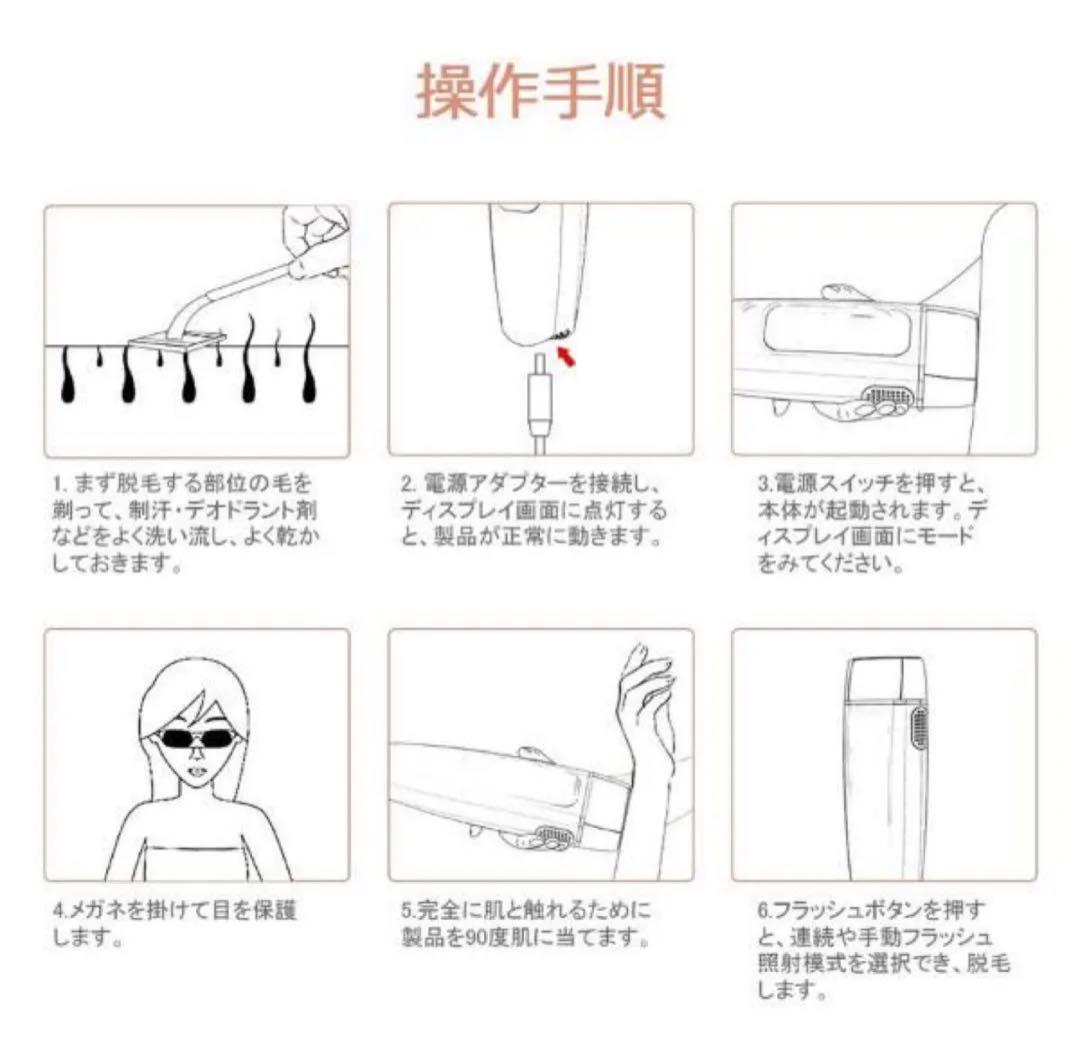 操作手順

1. まず脱毛する部位の毛を剃って、制汗・デオドラント剤などをよく洗い流し、よく乾かしておきます。

2. 電源アダプターを接続し、ディスプレイ画面に点灯すると、製品が正常に動きます。

3.電源スイッチを押すと、本体が起動されます。ディスプレイ画面にモードをみてください。

4.メガネを掛けて目を保護します。

5.完全に肌と触れるために製品を90度肌に当てます。

6.フラッシュボタンを押すと、連続や手動フラッシュ照射模式を選択でき、脱毛します。