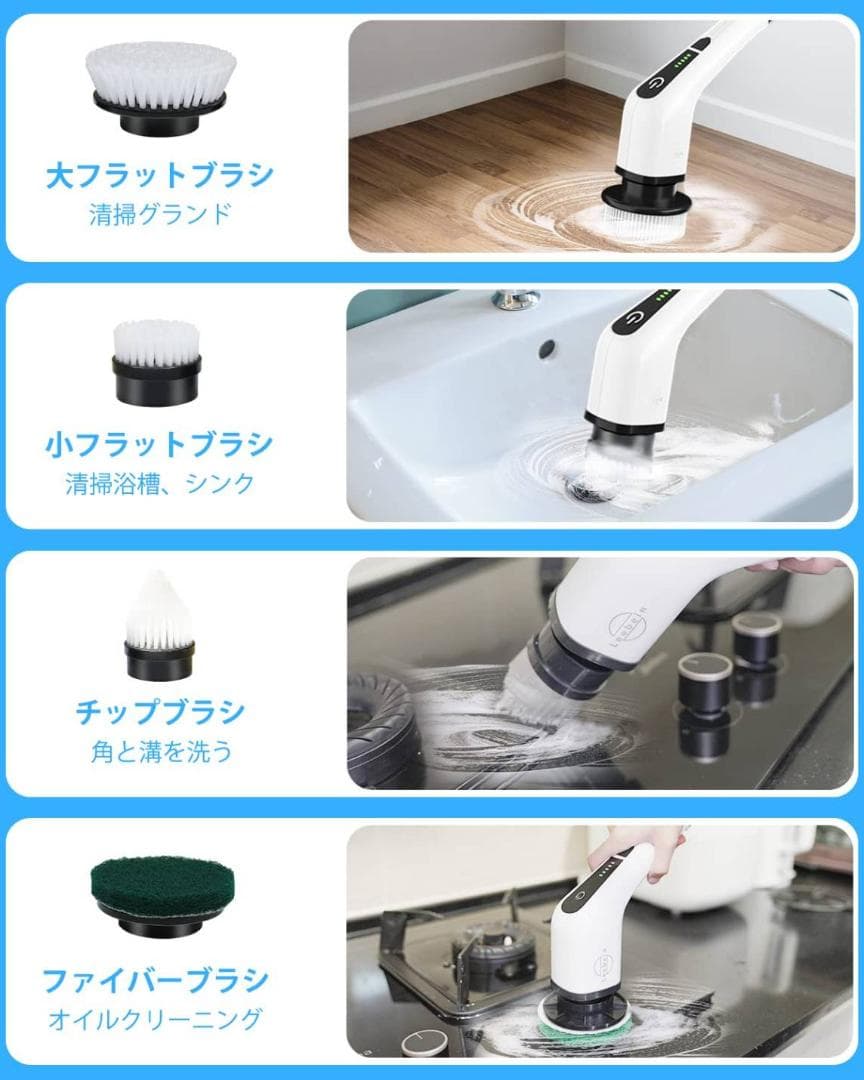 大フラットブラシ
清掃グランド

小フラットブラシ
清掃浴槽、シンク

チップブラシ
角と溝を洗う

ファイバーブラシ
オイルクリーニング