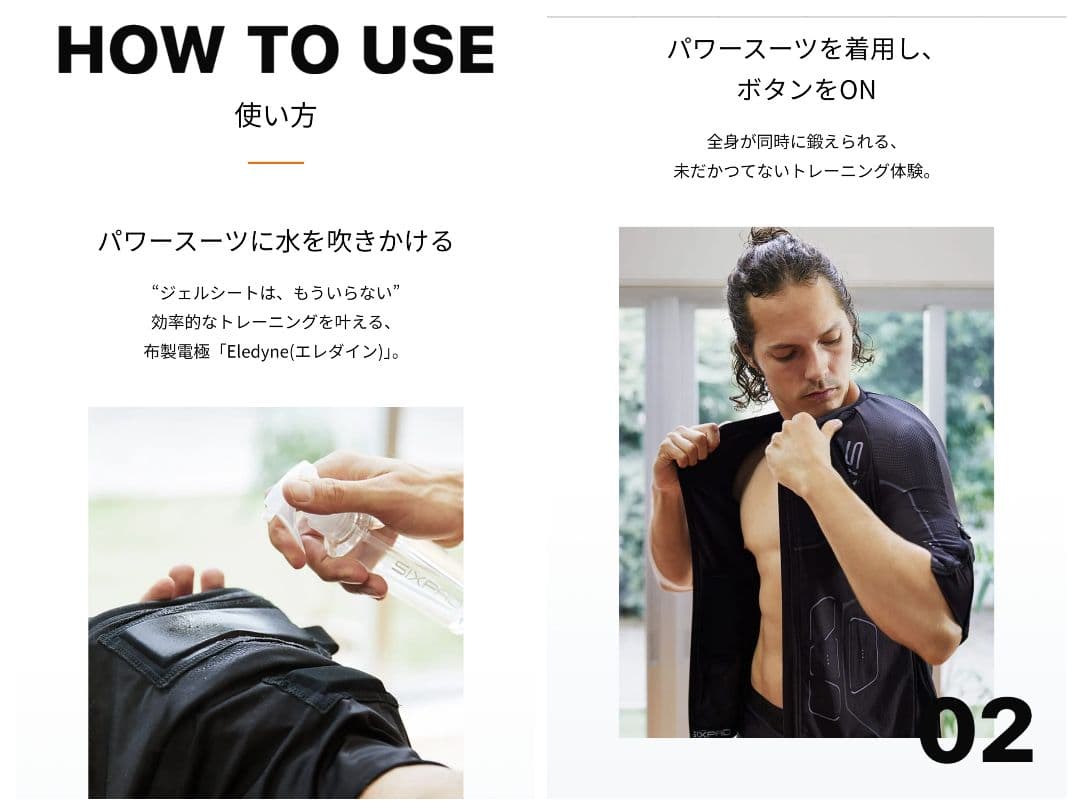 HOW TO USE
使い方

パワースーツに水を吹きかける

“ジェルシートは、もういらない”
効率的なトレーニングを叶える、
布製電極「Eledyne(エレダイン)」。

SIXPAD

パワースーツを着用し、
ボタンをON

全身が同時に鍛えられる、
未だかつてないトレーニング体験。

SIXPAD

02