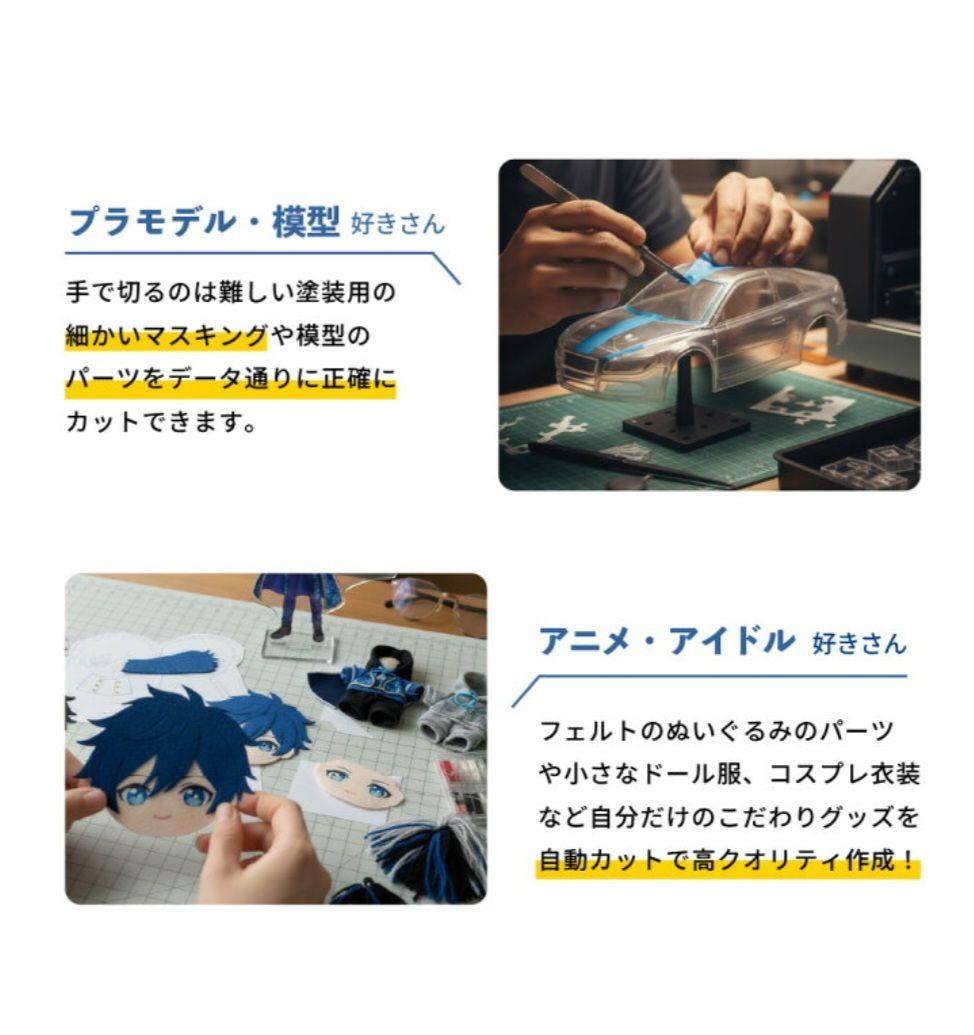 プラモデル・模型 好きさん

手で切るのは難しい塗装用の細かいマスキングや模型のパーツをデータ通りに正確にカットできます。

アニメ・アイドル 好きさん

フェルトのぬいぐるみのパーツや小さなドール服、コスプレ衣装など自分だけのこだわりグッズを自動カットで高クオリティ作成！