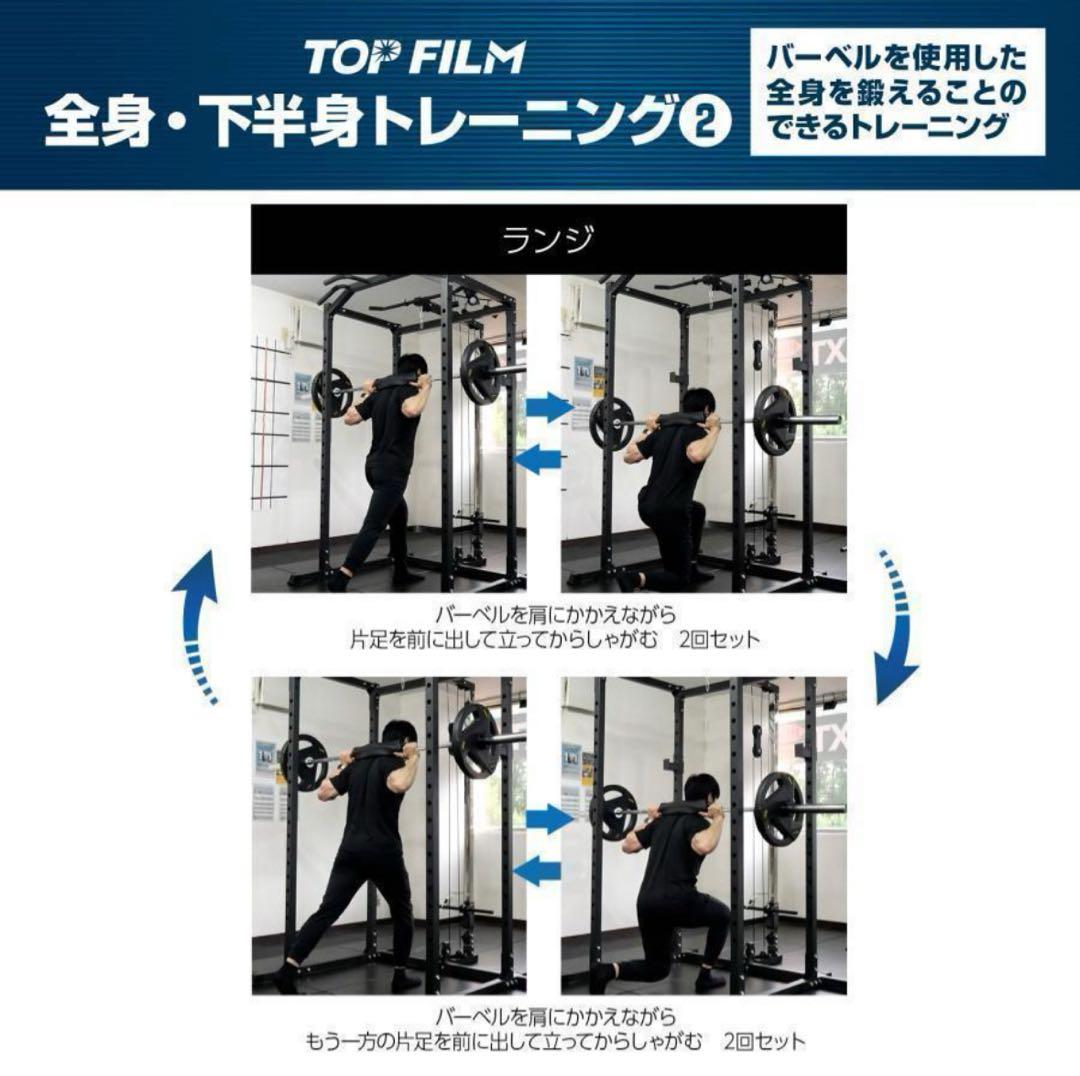 TOP FILM
全身・下半身トレーニング2

バーベルを使用した全身を鍛えることのできるトレーニング

ランジ

バーベルを肩にかかえながら
片足を前に出して立ってからしゃがむ　2回セット

バーベルを肩にかかえながら
もう一方の片足を前に出して立ってからしゃがむ　2回セット