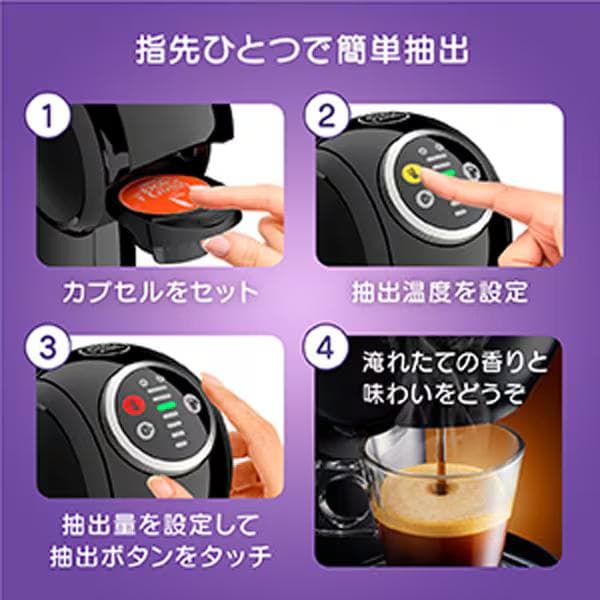 指先ひとつで簡単抽出

1

カプセルをセット

2

抽出温度を設定

3

抽出量を設定して
抽出ボタンをタッチ

4

淹れたての香りと
味わいをどうぞ