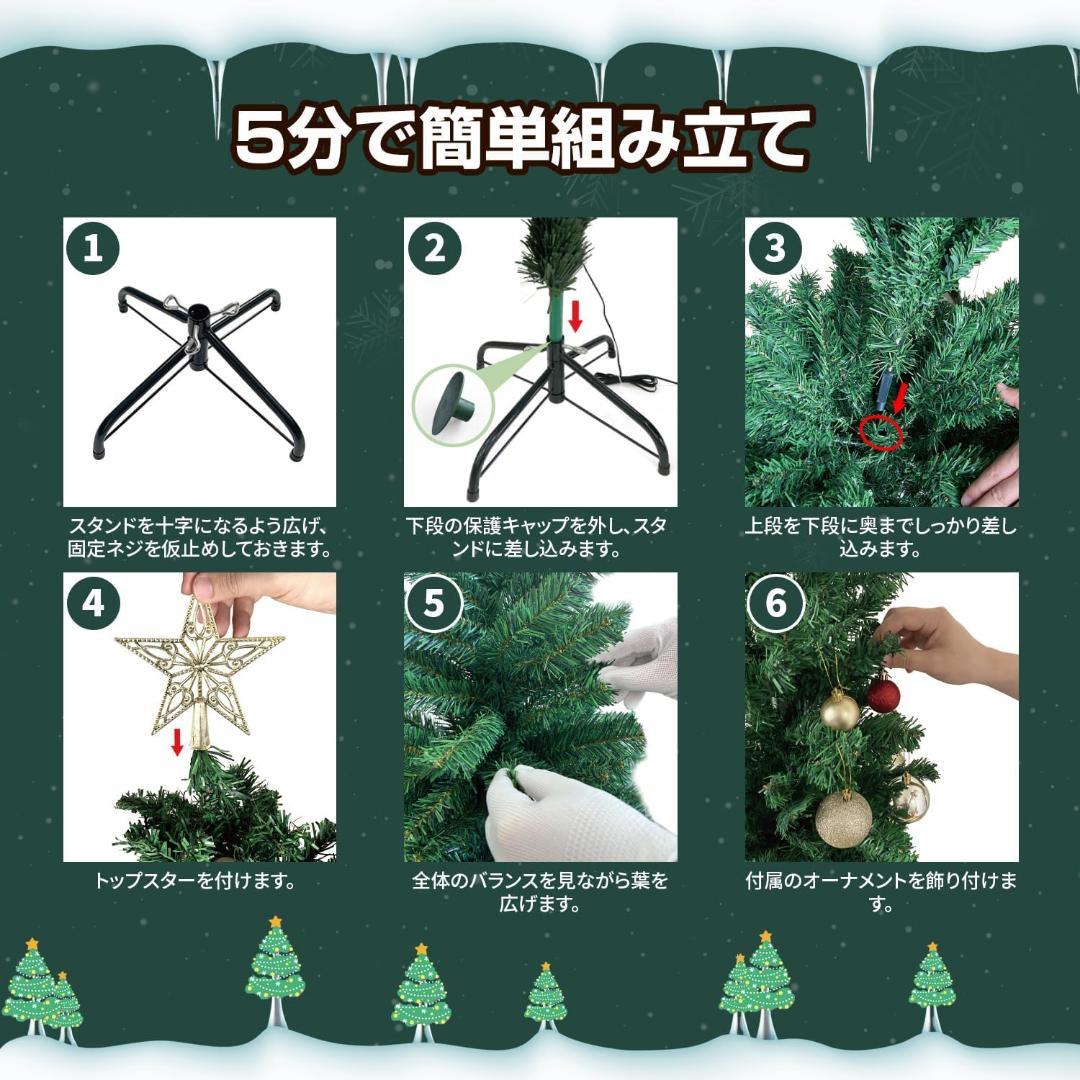 5分で簡単組み立て

1
スタンドを十字になるよう広げ、固定ネジを仮止めしておきます。

2
下段の保護キャップを外し、スタンドに差し込みます。

3
上段を下段に奥までしっかり差し込みます。

4
トップスターを付けます。

5
全体のバランスを見ながら葉を広げます。

6
付属のオーナメントを飾り付けます。