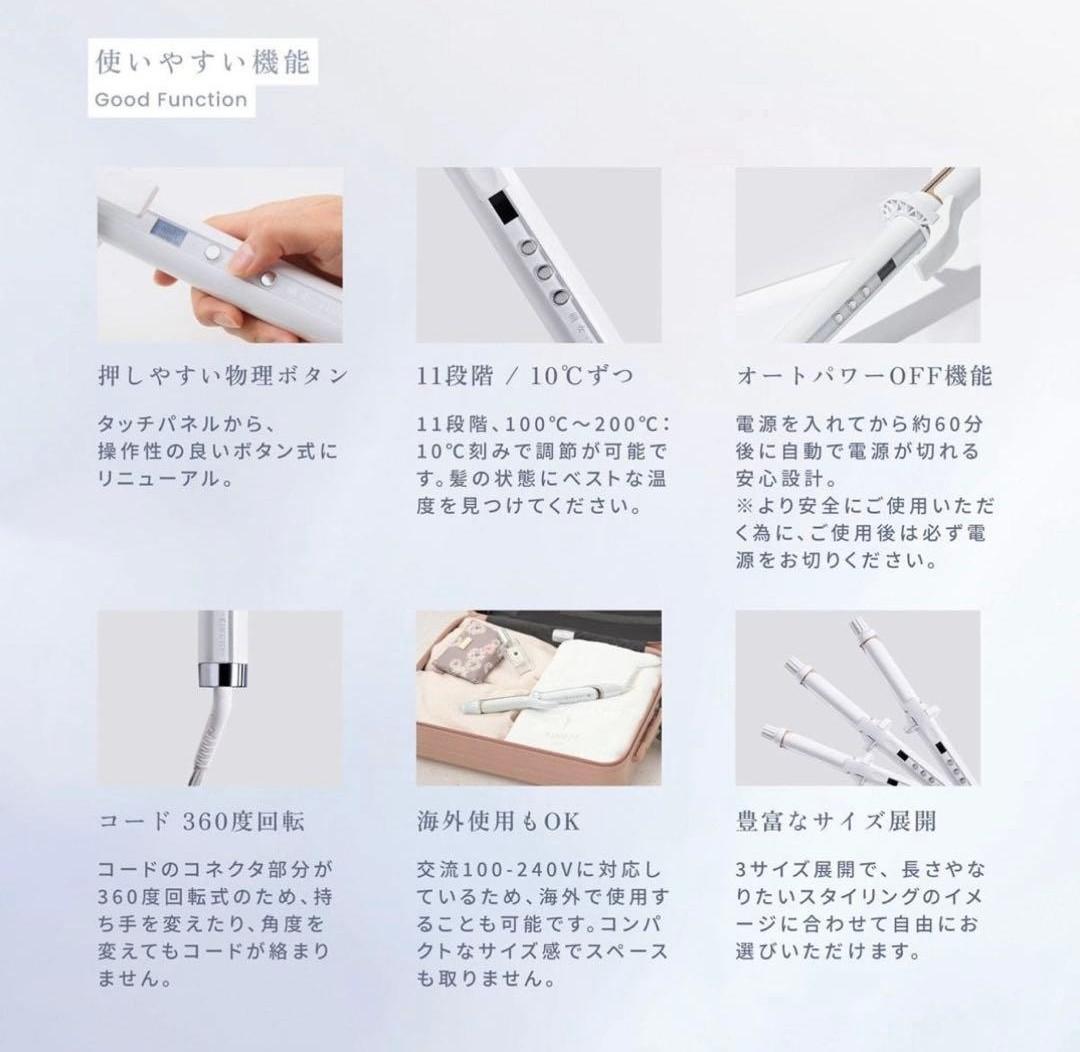 使いやすい機能
Good Function

押しやすい物理ボタン

タッチパネルから、操作性の良いボタン式にリニューアル。

11段階 / 10℃ずつ

11段階、100℃～200℃：10℃刻みで調節が可能です。髪の状態にベストな温度を見つけてください。

オートパワーOFF機能

電源を入れてから約60分後に自動で電源が切れる安心設計。
※より安全にご使用いただく為に、ご使用後は必ず電源をお切りください。

コード 360度回転

コードのコネクタ部分が360度回転式のため、持ち手を変えたり、角度を変えてもコードが絡まりません。

海外使用もOK

交流100-240Vに対応しているため、海外で使用することも可能です。コンパクトなサイズ感でスペースも取りません。

豊富なサイズ展開

3サイズ展開で、長さやなりたいスタイリングのイメージに合わせて自由にお選びいただけます。