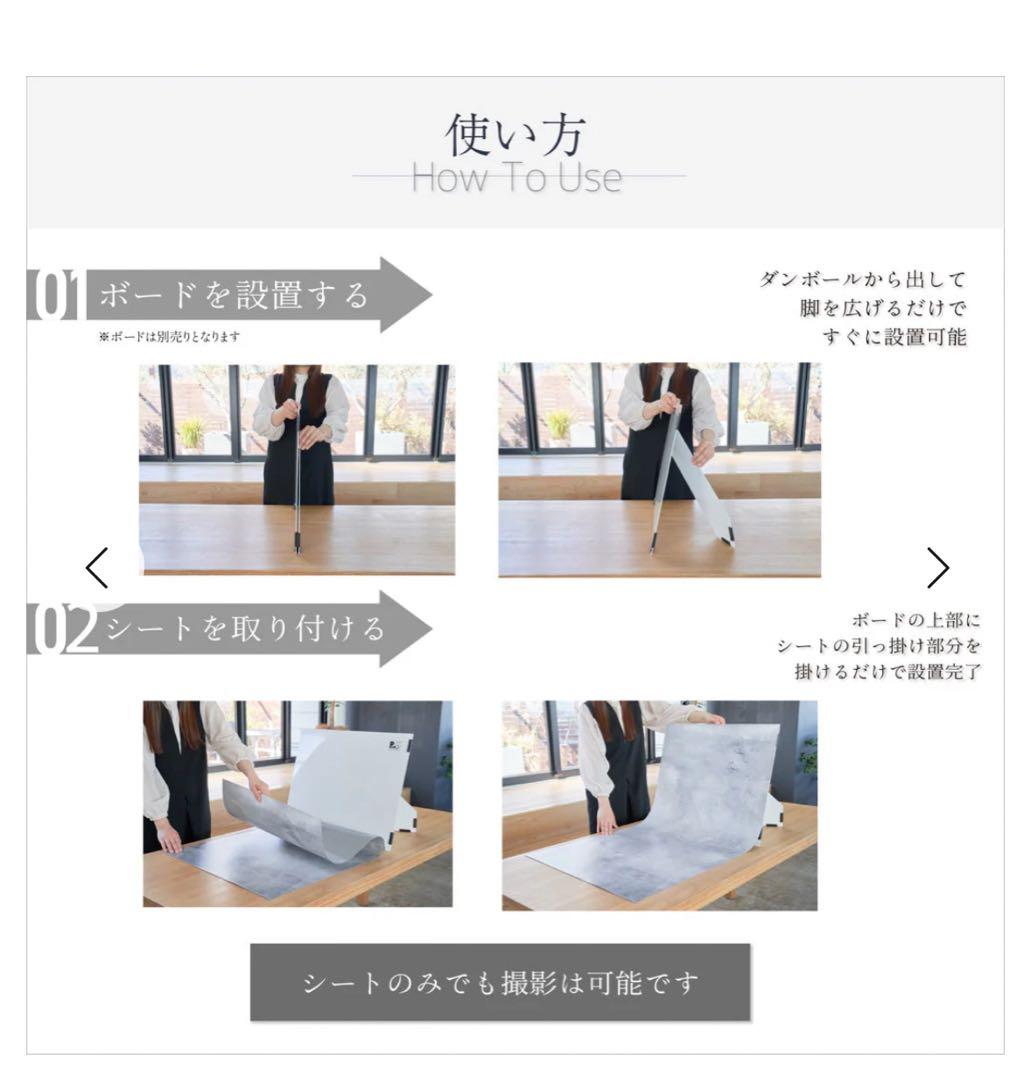 使い方
How To Use

01 ボードを設置する
※ボードは別売りとなります

ダンボールから出して
脚を広げるだけで
すぐに設置可能

02 シートを取り付ける

ボードの上部に
シートの引っ掛け部分を
掛けるだけで設置完了

シートのみでも撮影は可能です