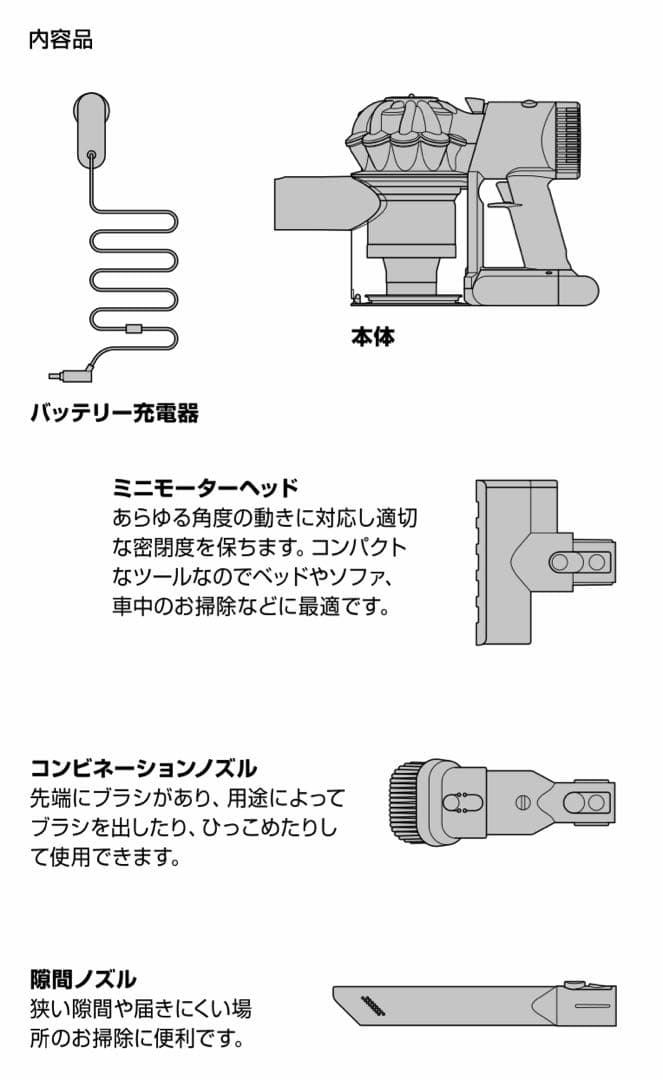 内容品

本体

バッテリー充電器

ミニモーターヘッド
あらゆる角度の動きに対応し適切な密閉度を保ちます。コンパクトなツールなのでベッドやソファ、車中のお掃除などに最適です。

コンビネーションノズル
先端にブラシがあり、用途によってブラシを出したり、ひっこめたりして使用できます。

隙間ノズル
狭い隙間や届きにくい場所のお掃除に便利です。