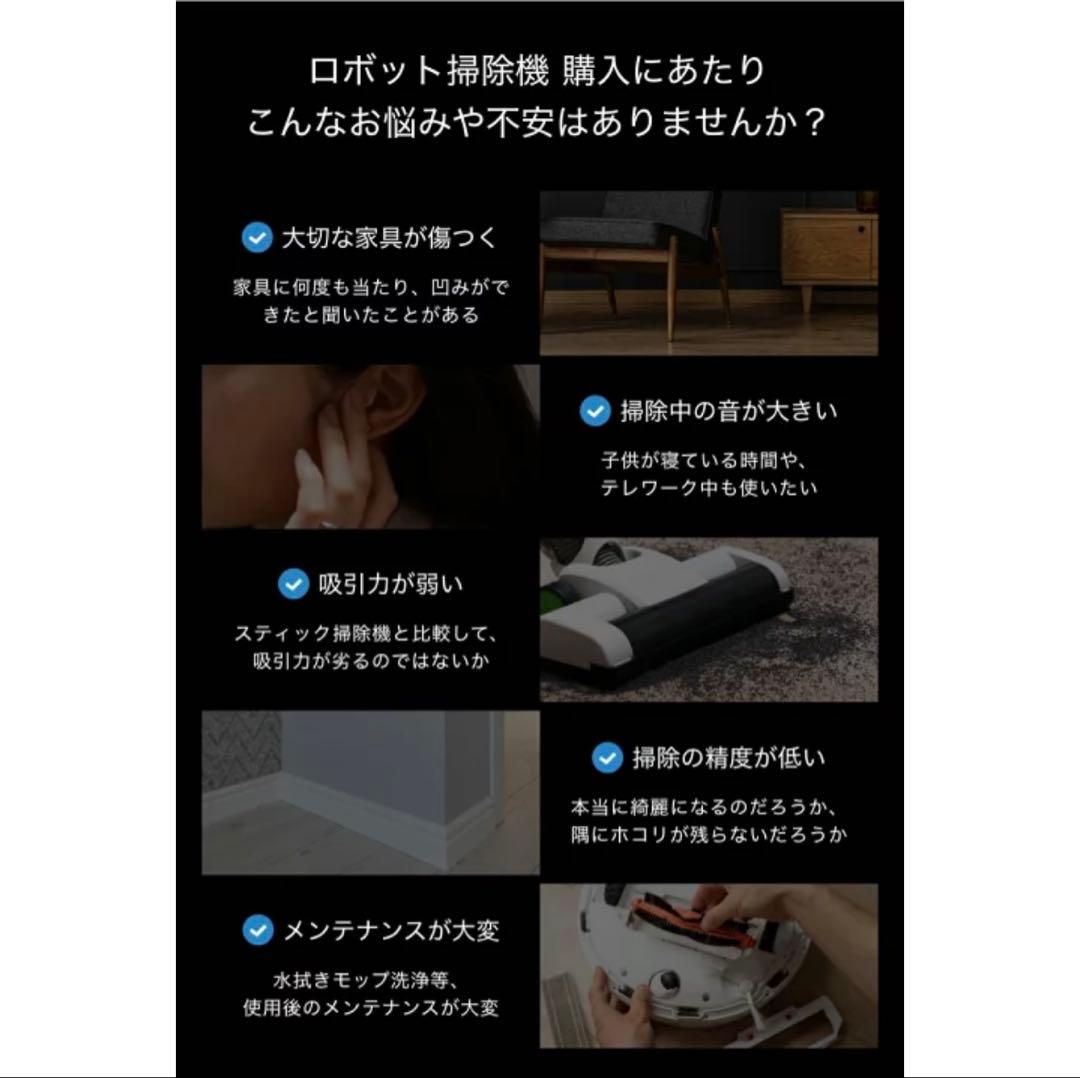 ロボット掃除機 購入にあたり
こんなお悩みや不安はありませんか？

大切な家具が傷つく

家具に何度も当たり、凹みができたと聞いたことがある

掃除中の音が大きい

子供が寝ている時間や、テレワーク中も使いたい

吸引力が弱い

スティック掃除機と比較して、吸引力が劣るのではないか

掃除の精度が低い

本当に綺麗になるのだろうか、隅にホコリが残らないだろうか

メンテナンスが大変

水拭きモップ洗浄等、使用後のメンテナンスが大変