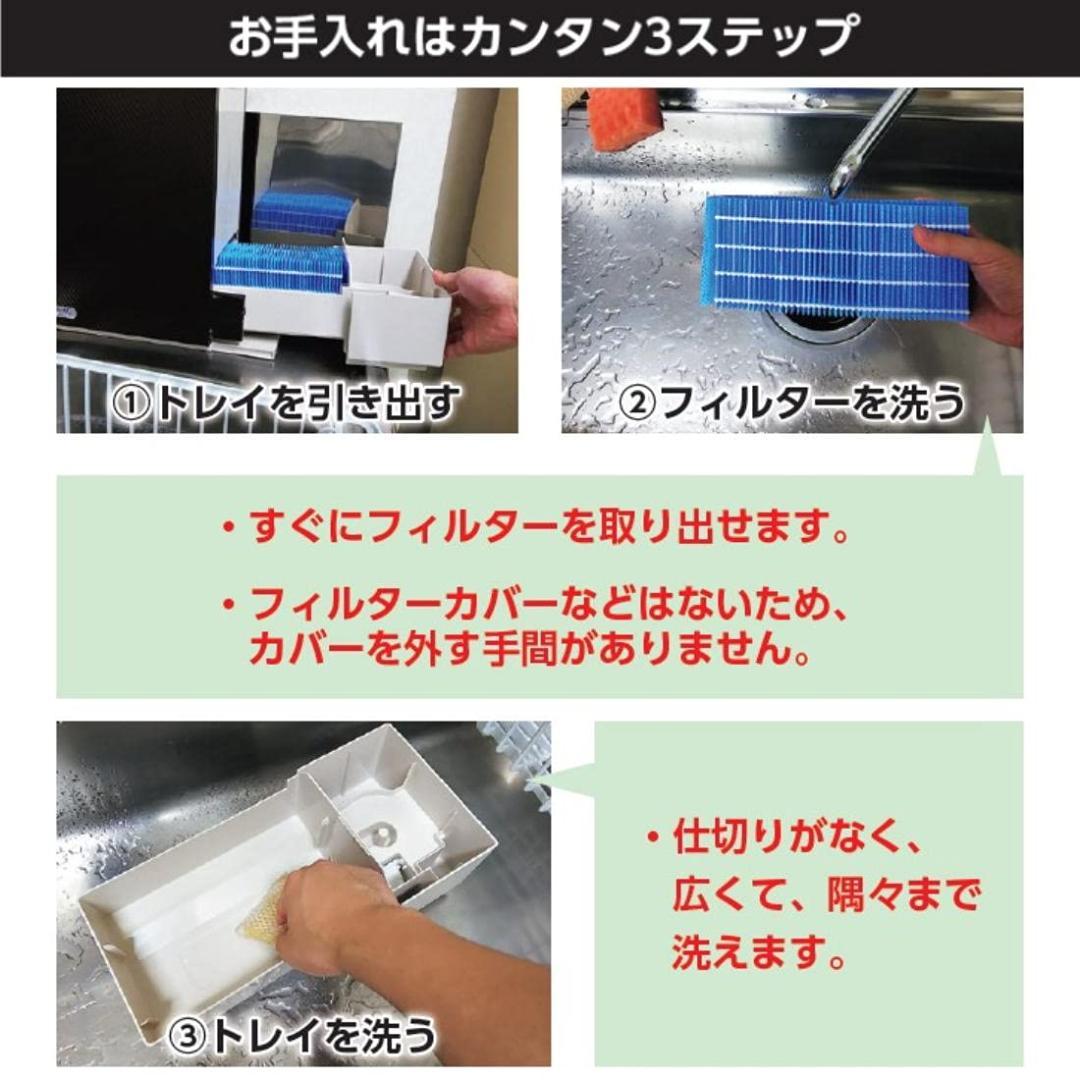 お手入れはカンタン3ステップ

①トレイを引き出す

②フィルターを洗う

・すぐにフィルターを取り出せます。

・フィルターカバーなどはないため、カバーを外す手間がありません。

③トレイを洗う

・仕切りがなく、広くて、隅々まで洗えます。