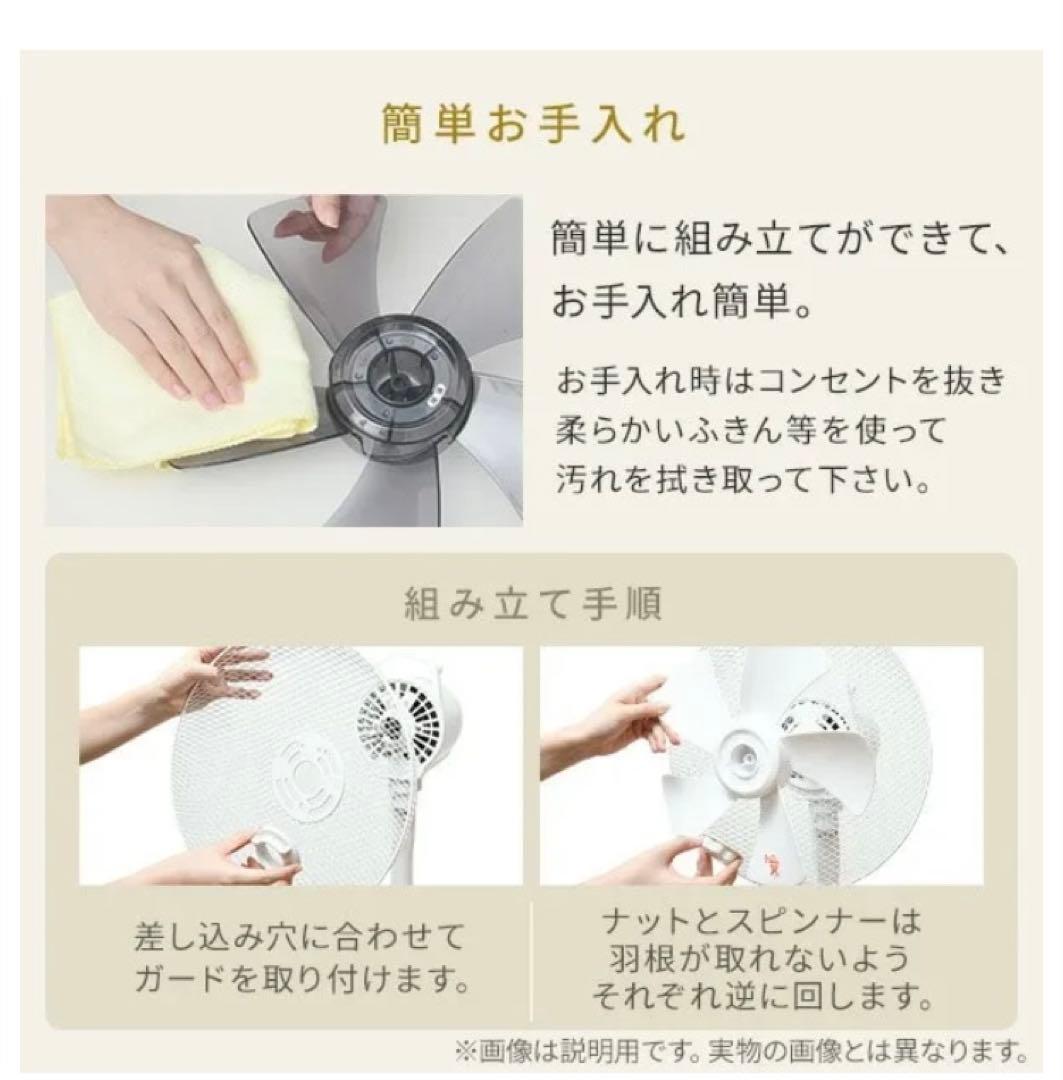 簡単お手入れ

簡単に組み立てができて、お手入れ簡単。

お手入れ時はコンセントを抜き柔らかいふきん等を使って汚れを拭き取って下さい。

組み立て手順

差し込み穴に合わせてガードを取り付けます。

ナットとスピンナーは羽根が取れないようそれぞれ逆に回します。

※画像は説明用です。実物の画像とは異なります。