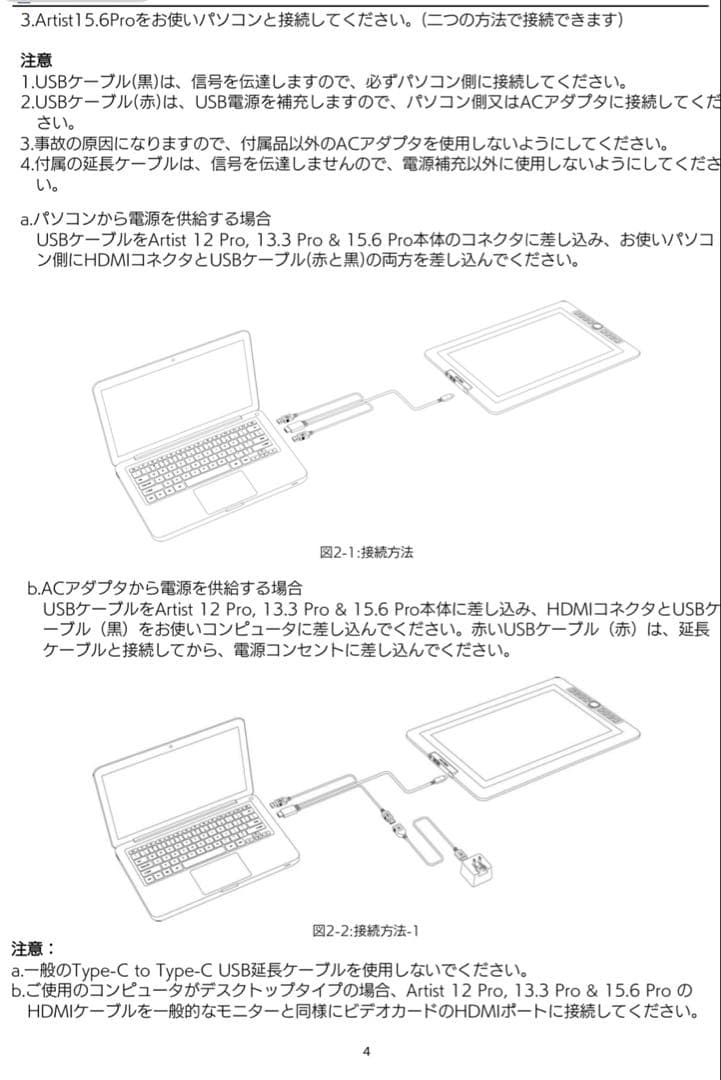 3.Artist15.6Proをお使いパソコンと接続してください。(二つの方法で接続できます)

注意
1.USBケーブル(黒)は、信号を伝達しますので、必ずパソコン側に接続してください。
2.USBケーブル(赤)は、USB電源を補充しますので、パソコン側又はACアダプタに接続してください。
3.事故の原因になりますので、付属品以外のACアダプタを使用しないようにしてください。
4.付属の延長ケーブルは、信号を伝達しませんので、電源補充以外に使用しないようにしてください。

a.パソコンから電源を供給する場合
USBケーブルをArtist 12 Pro, 13.3 Pro & 15.6 Pro本体のコネクタに差し込み、お使いパソコン側にHDMIコネクタとUSBケーブル(赤と黒)の両方を差し込んでください。

図2-1:接続方法

b.ACアダプタから電源を供給する場合
USBケーブルをArtist 12 Pro, 13.3 Pro & 15.6 Pro本体に差し込み、HDMIコネクタとUSBケーブル（黒）をお使いコンピュータに差し込んでください。赤いUSBケーブル（赤）は、延長ケーブルと接続してから、電源コンセントに差し込んでください。

図2-2:接続方法-1

注意：
a.一般のType-C to Type-C USB延長ケーブルを使用しないでください。
b.ご使用のコンピュータがデスクトップタイプの場合、Artist 12 Pro, 13.3 Pro & 15.6 Pro のHDMIケーブルを一般的なモニターと同様にビデオカードのHDMIポートに接続してください。

4