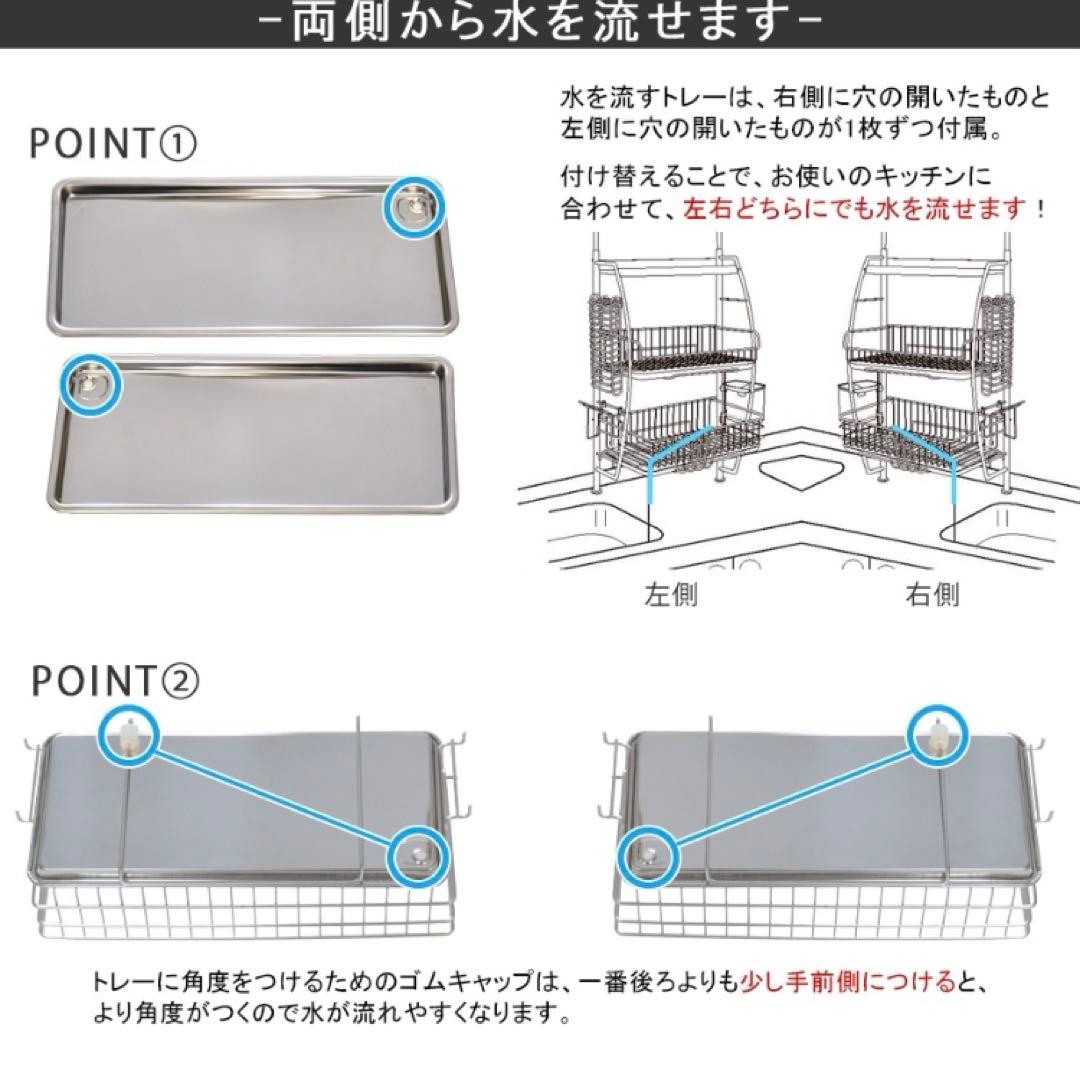 -両側から水を流せます-

POINT①

水を流すトレーは、右側に穴の開いたものと左側に穴の開いたものが1枚ずつ付属。

付け替えることで、お使いのキッチンに合わせて、左右どちらにでも水を流せます！

左側

右側

POINT②

トレーに角度をつけるためのゴムキャップは、一番後ろよりも少し手前側につけると、より角度がつくので水が流れやすくなります。