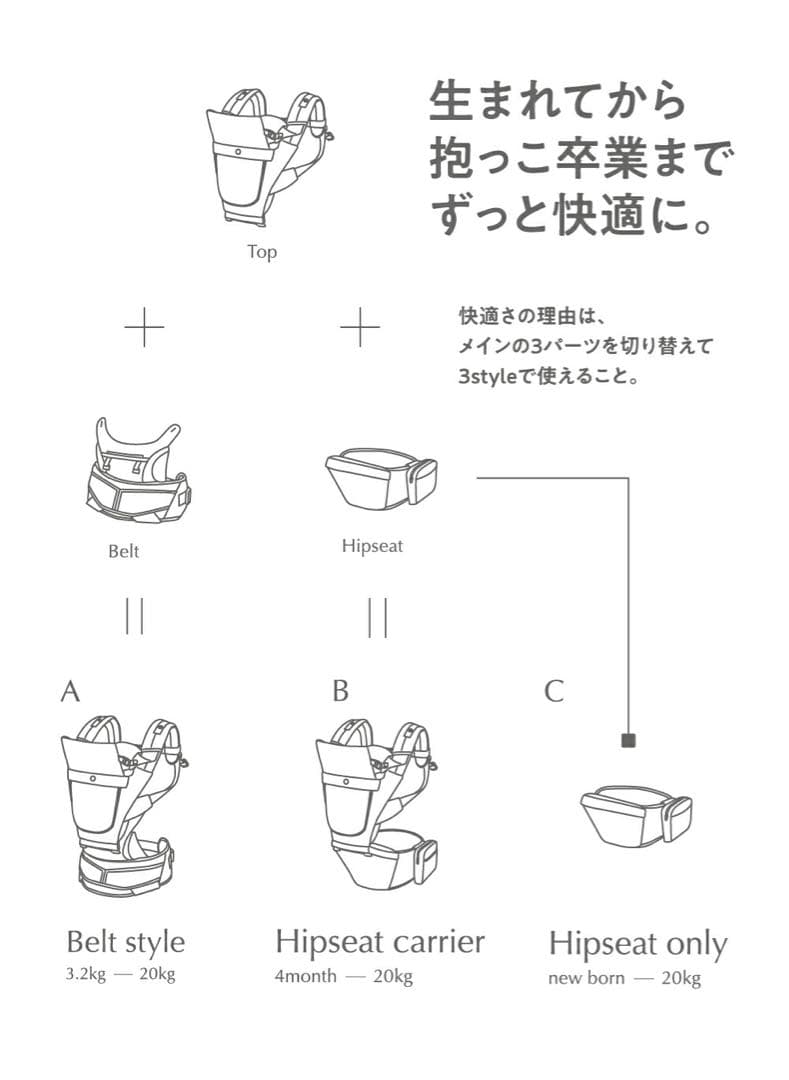 生まれてから
抱っこ卒業まで
ずっと快適に。

Top

快適さの理由は、
メインの3パーツを切り替えて
3styleで使えること。

Belt

Hipseat

A

B

C

Belt style
3.2kg — 20kg

Hipseat carrier
4month — 20kg

Hipseat only
new born — 20kg