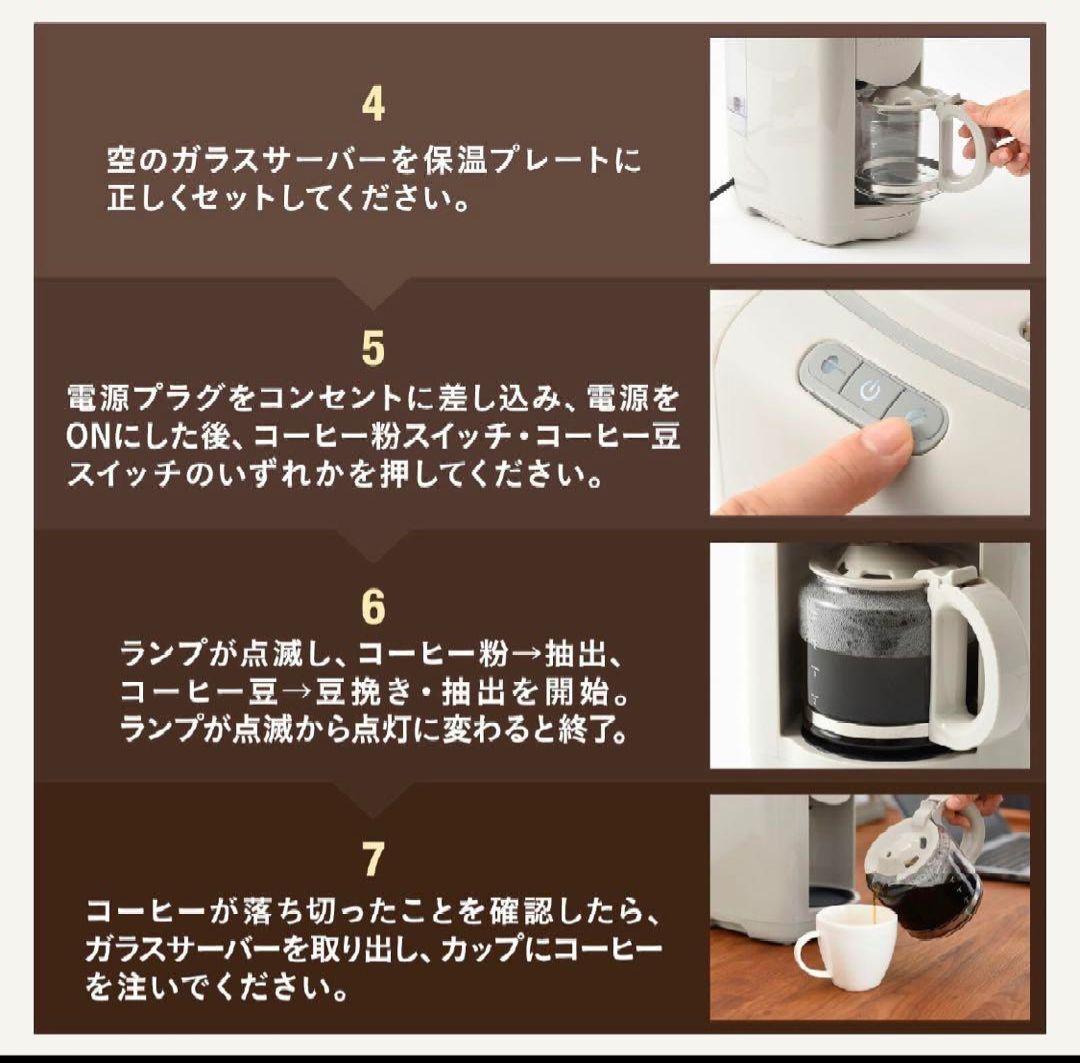 4

空のガラスサーバーを保温プレートに正しくセットしてください。

5

電源プラグをコンセントに差し込み、電源をONにした後、コーヒー粉スイッチ・コーヒー豆スイッチのいずれかを押してください。

6

ランプが点滅し、コーヒー粉→抽出、コーヒー豆→豆挽き・抽出を開始。ランプが点滅から点灯に変わると終了。

7

コーヒーが落ち切ったことを確認したら、ガラスサーバーを取り出し、カップにコーヒーを注いでください。