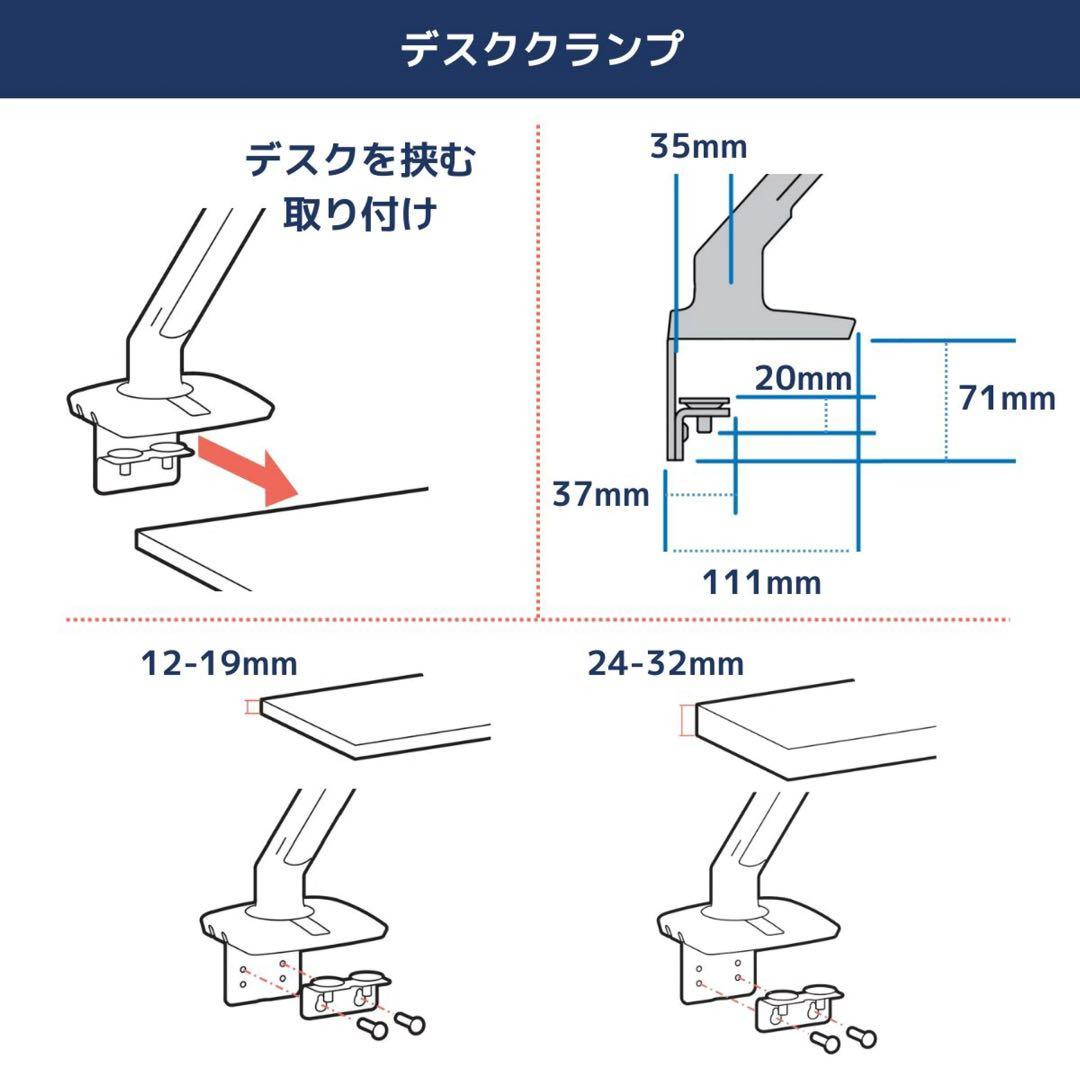 デスククランプ

デスクを挟む
取り付け

35mm

20mm

71mm

37mm

111mm

12-19mm

24-32mm