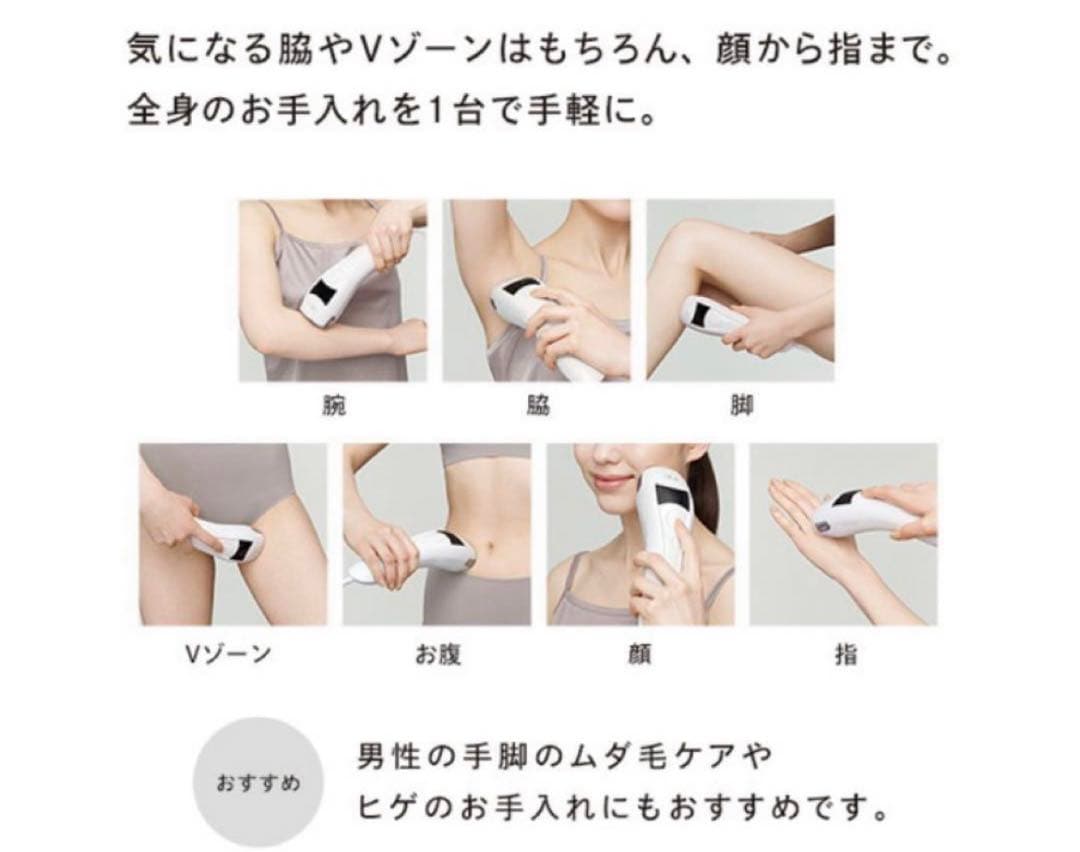 気になる脇やVゾーンはもちろん、顔から指まで。
全身のお手入れを1台で手軽に。

腕

脇

脚

Vゾーン

お腹

顔

指

おすすめ

男性の手脚のムダ毛ケアや
ヒゲのお手入れにもおすすめです。