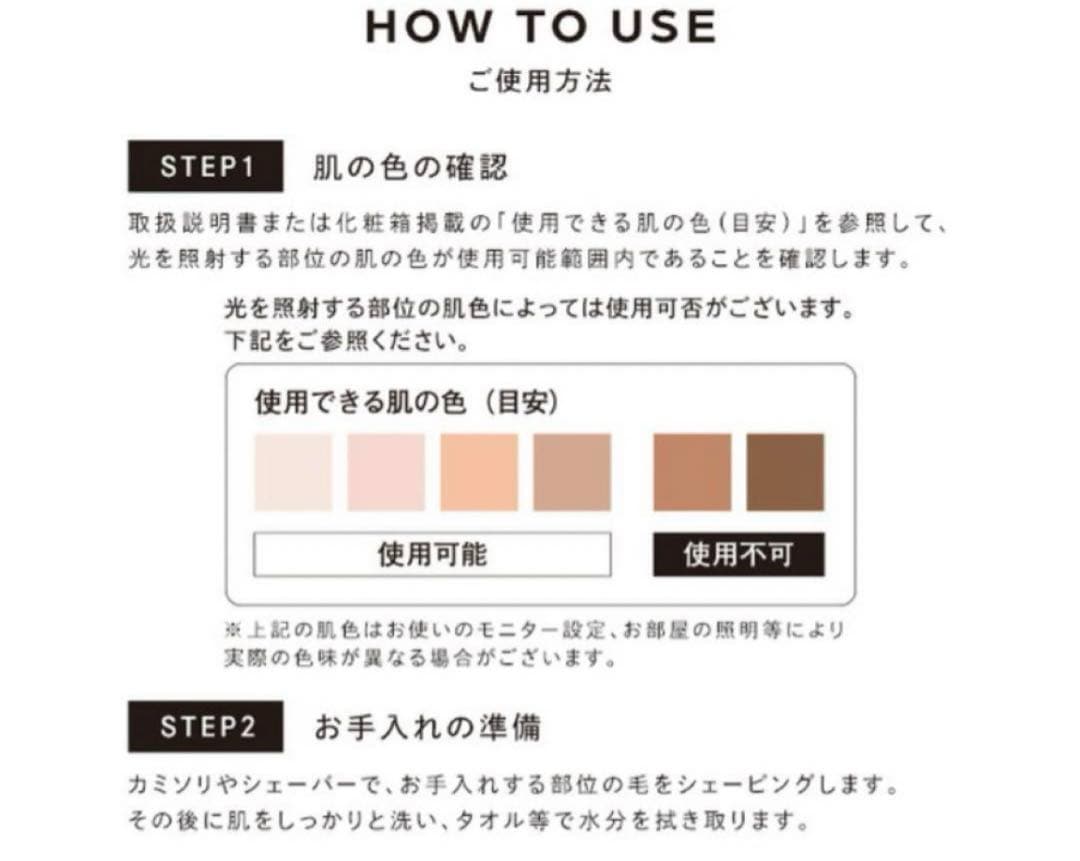 HOW TO USE
ご使用方法

STEP1 肌の色の確認

取扱説明書または化粧箱掲載の「使用できる肌の色（目安）」を参照して、光を照射する部位の肌の色が使用可能範囲内であることを確認します。

光を照射する部位の肌色によっては使用可否がございます。
下記をご参照ください。

使用できる肌の色（目安）

使用可能

使用不可

※上記の肌色はお使いのモニター設定、お部屋の照明等により実際の色味が異なる場合がございます。

STEP2 お手入れの準備

カミソリやシェーバーで、お手入れする部位の毛をシェービングします。
その後に肌をしっかりと洗い、タオル等で水分を拭き取ります。