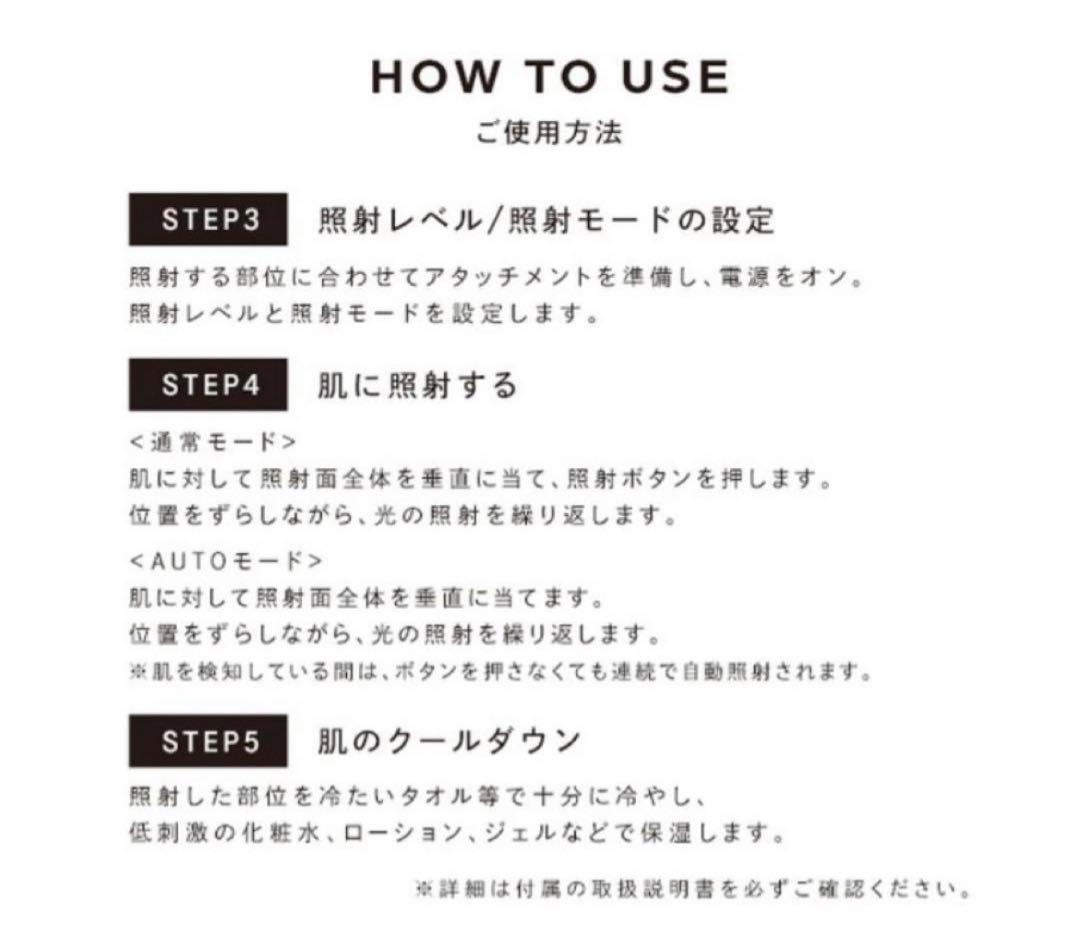 HOW TO USE
ご使用方法

STEP3 照射レベル/照射モードの設定

照射する部位に合わせてアタッチメントを準備し、電源をオン。
照射レベルと照射モードを設定します。

STEP4 肌に照射する

<通常モード>
肌に対して照射面全体を垂直に当て、照射ボタンを押します。
位置をずらしながら、光の照射を繰り返します。

<AUTOモード>
肌に対して照射面全体を垂直に当てます。
位置をずらしながら、光の照射を繰り返します。
※肌を検知している間は、ボタンを押さなくても連続で自動照射されます。

STEP5 肌のクールダウン

照射した部位を冷たいタオル等で十分に冷やし、
低刺激の化粧水、ローション、ジェルなどで保湿します。

※詳細は付属の取扱説明書を必ずご確認ください。