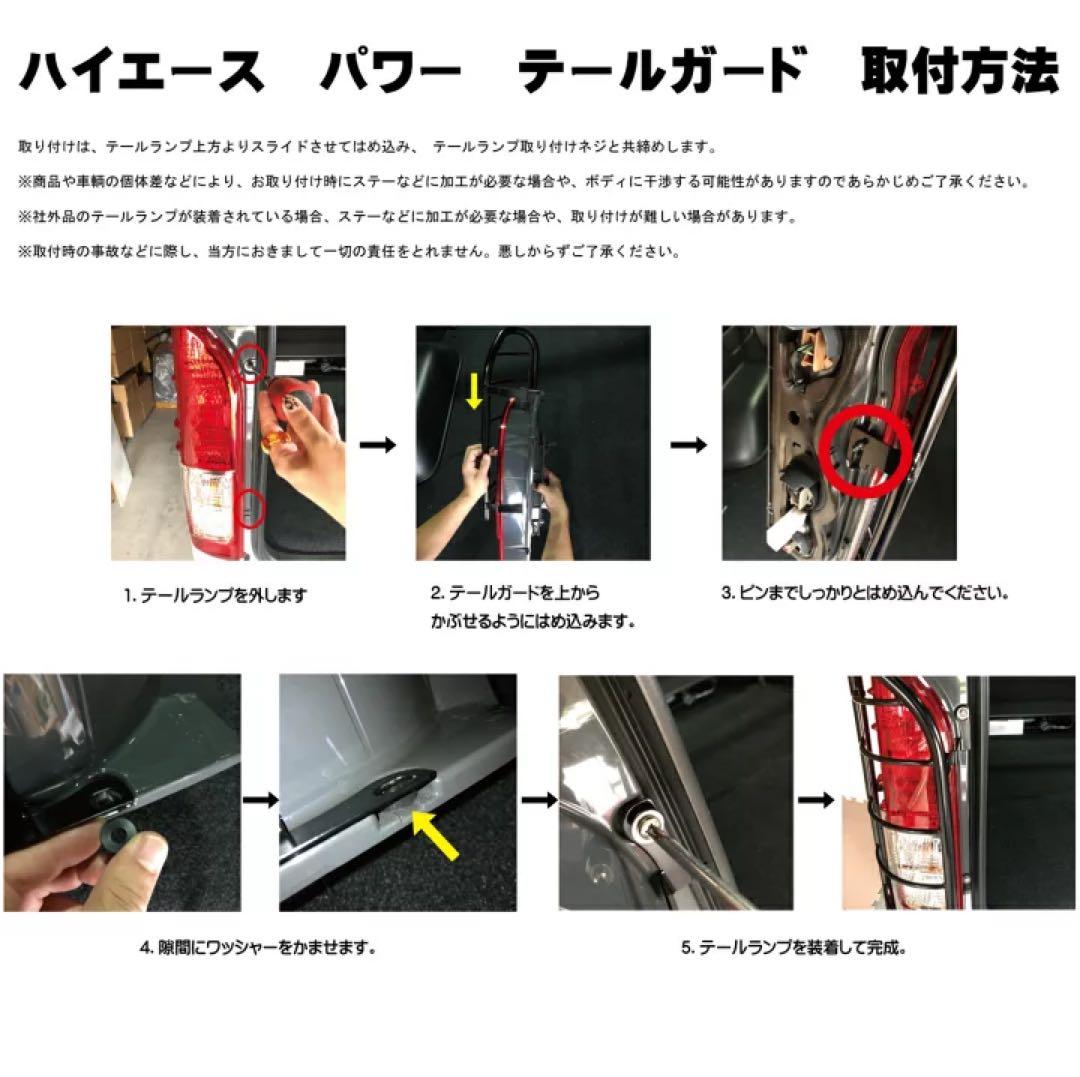 ハイエース　パワー　テールガード　取付方法

取り付けは、テールランプ上方よりスライドさせてはめ込み、 テールランプ取り付けネジと共締めします。

※商品や車輌の個体差などにより、お取り付け時にステーなどに加工が必要な場合や、ボディに干渉する可能性がありますのであらかじめご了承ください。

※社外品のテールランプが装着されている場合、ステーなどに加工が必要な場合や、取り付けが難しい場合があります。

※取付時の事故などに際し、当方におきまして一切の責任をとれません。悪しからずご了承ください。

1. テールランプを外します

2. テールガードを上から かぶせるようにはめ込みます。

3. ピンまでしっかりとはめ込んでください。

4. 隙間にワッシャーをかませます。

5. テールランプを装着して完成。