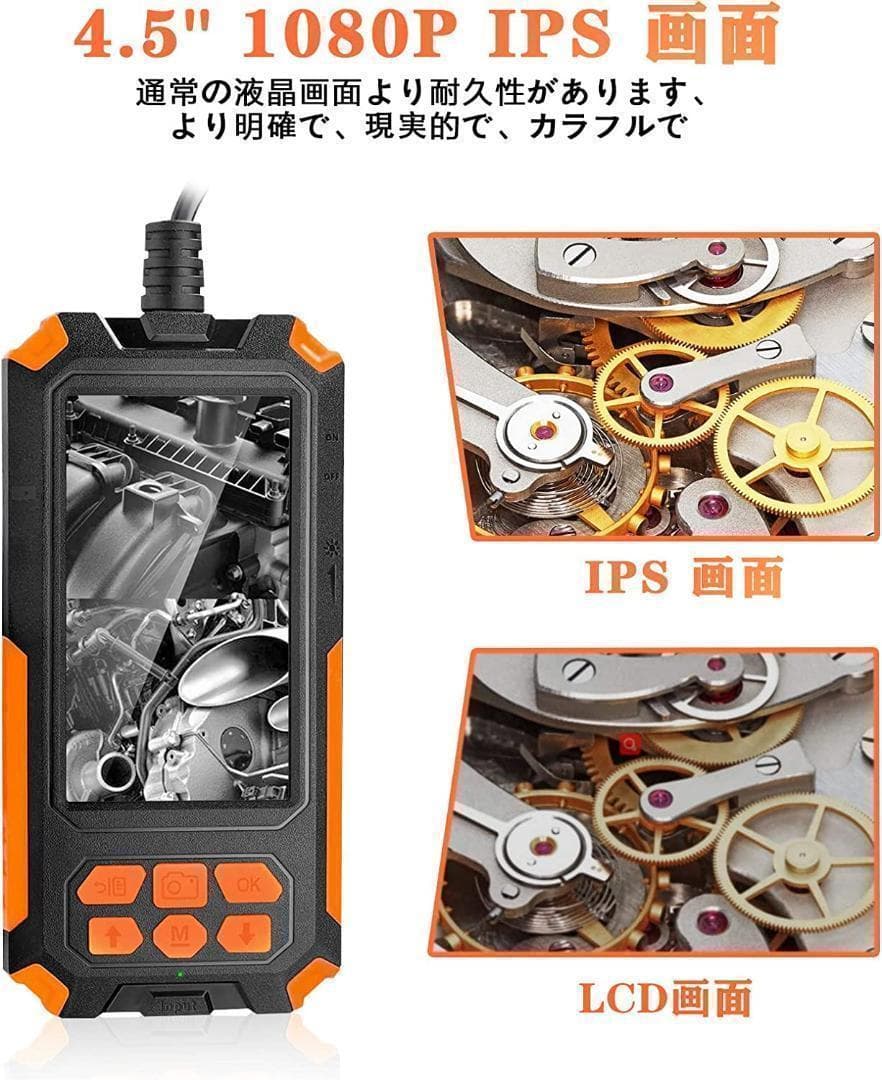 4.5" 1080P IPS 画面

通常の液晶画面より耐久性があります、より明確で、現実的で、カラフルで

ON

OFF

OK

M

Input

IPS 画面

LCD画面