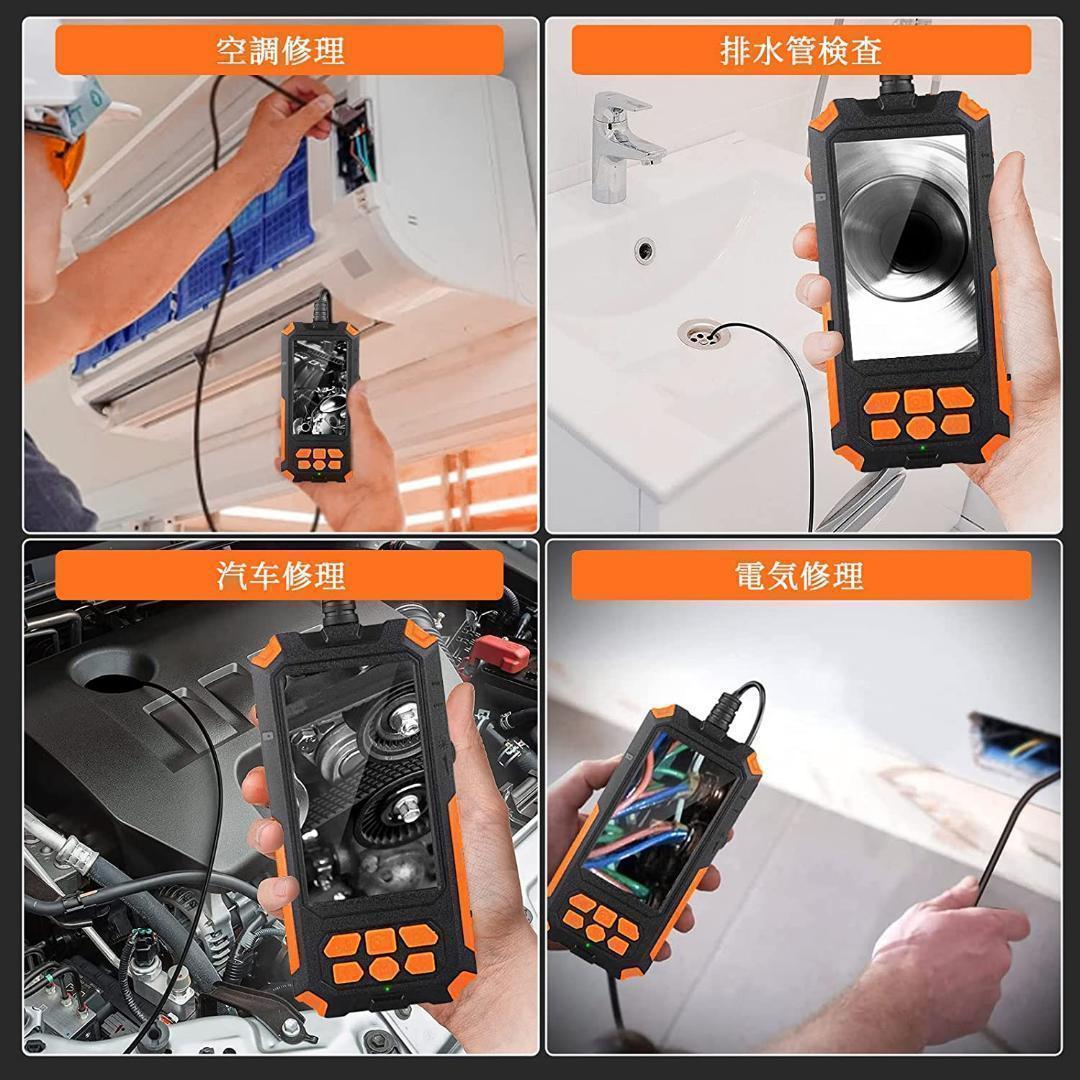 空調修理

排水管検査

汽车修理

電気修理