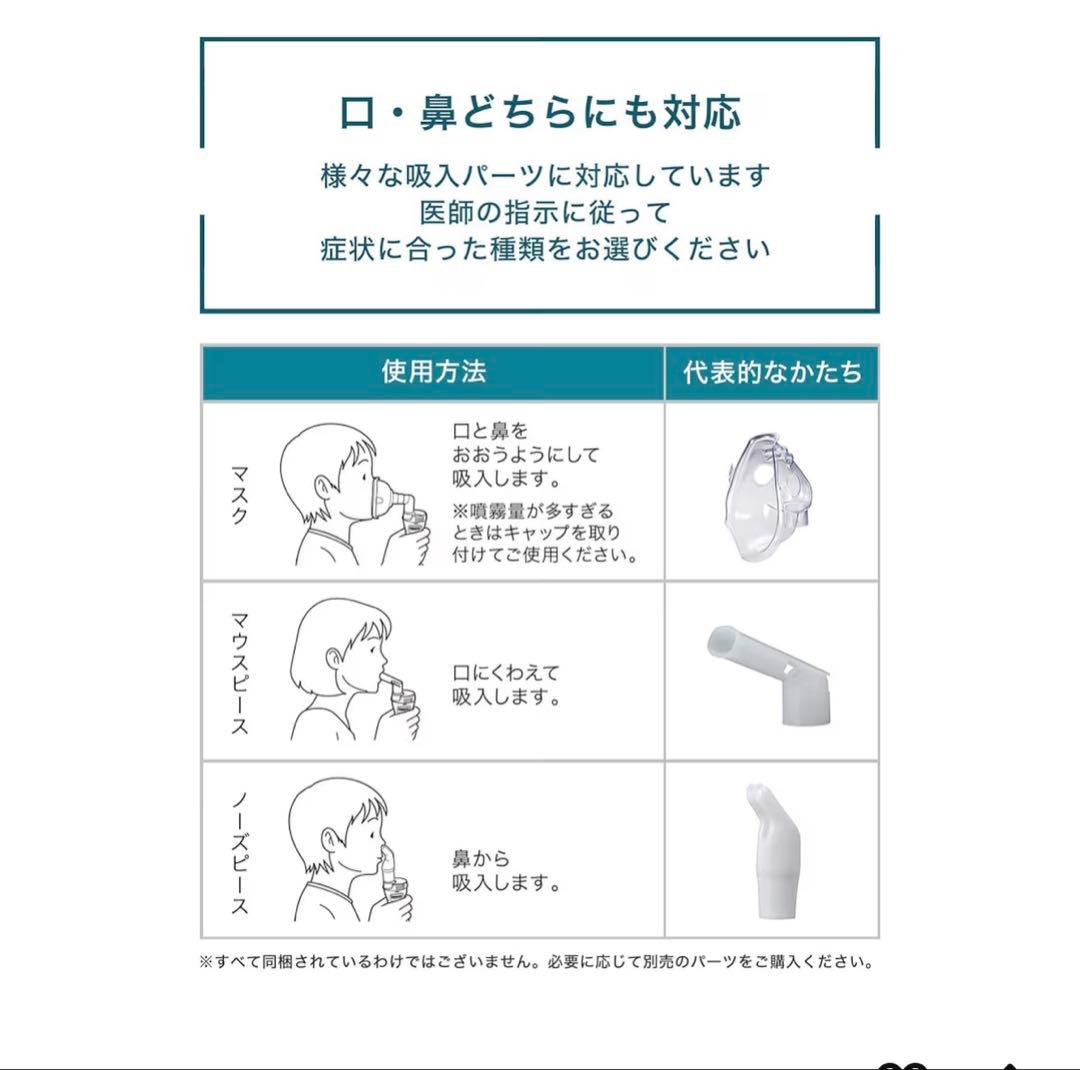 口・鼻どちらにも対応

様々な吸入パーツに対応しています
医師の指示に従って
症状に合った種類をお選びください

| 使用方法 | | 代表的なかたち |
|---|---|---|
| マスク | 口と鼻をおおうようにして吸入します。 ※噴霧量が多すぎるときはキャップを取り付けてご使用ください。 | |
| マウスピース | 口にくわえて吸入します。 | |
| ノーズピース | 鼻から吸入します。 | |

※すべて同梱されているわけではございません。必要に応じて別売のパーツをご購入ください。