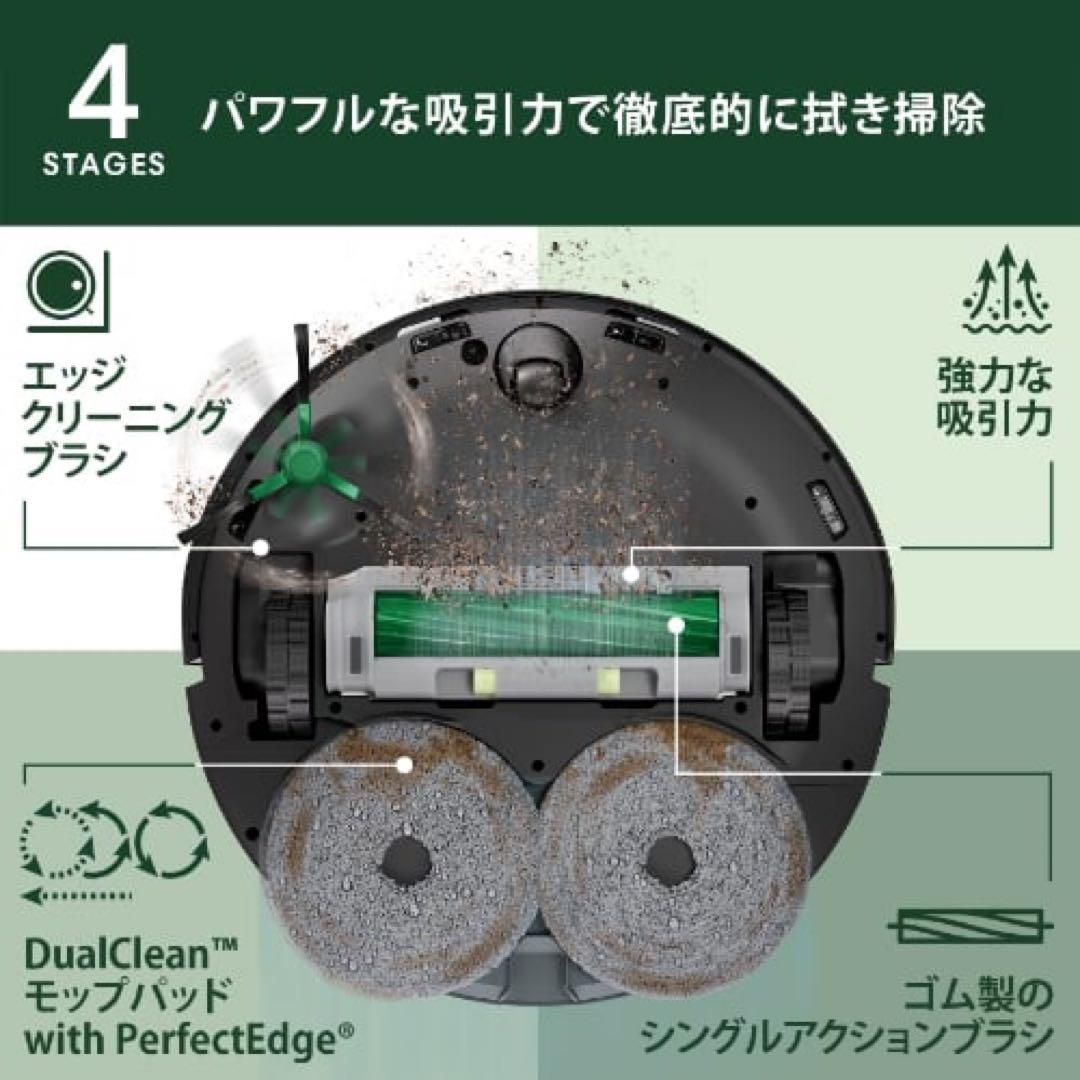 4
STAGES

パワフルな吸引力で徹底的に拭き掃除

エッジクリーニングブラシ

強力な吸引力

DualClean™ モップパッド with PerfectEdge®

ゴム製のシングルアクションブラシ