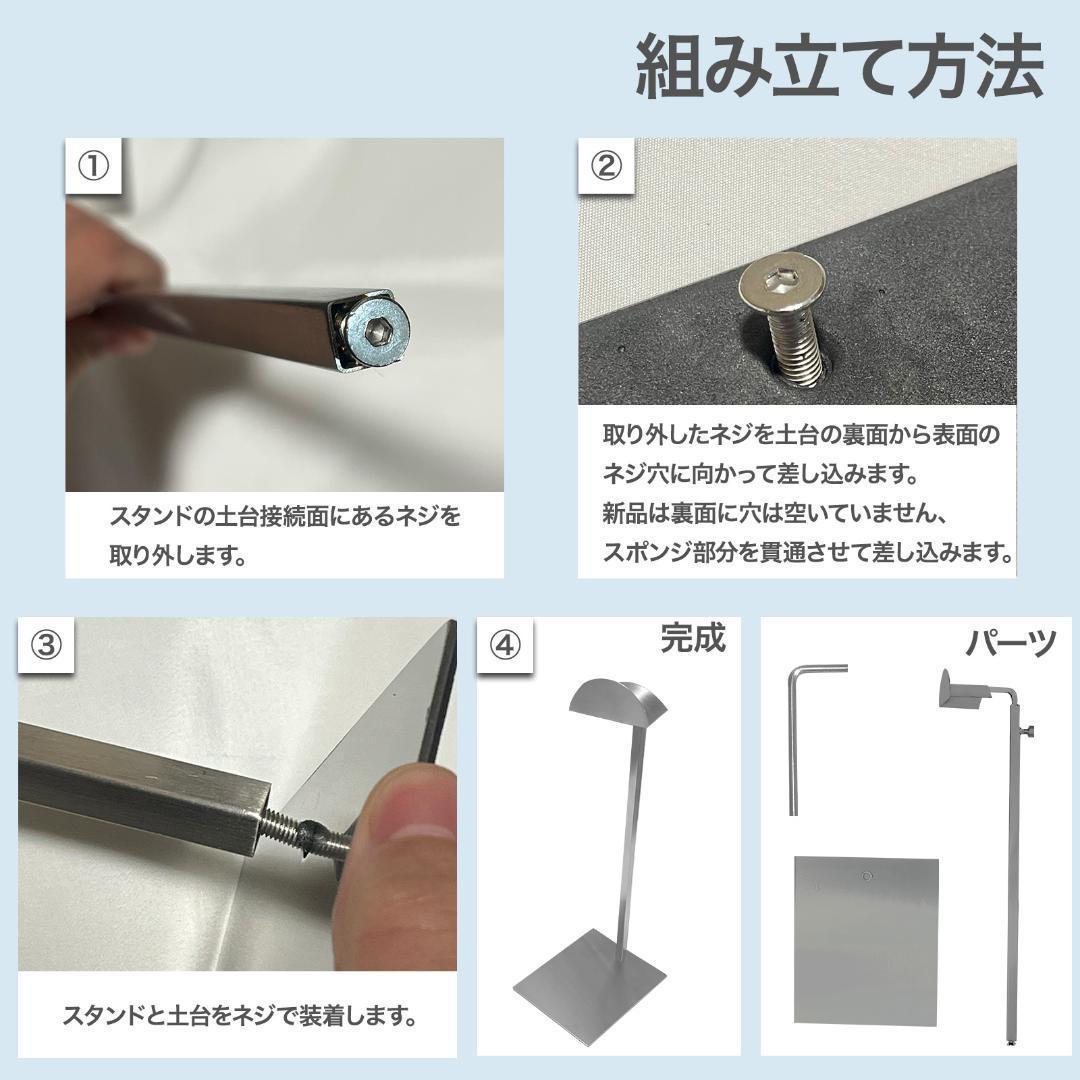 組み立て方法

①

スタンドの土台接続面にあるネジを取り外します。

②

取り外したネジを土台の裏面から表面のネジ穴に向かって差し込みます。
新品は裏面に穴は空いていません、
スポンジ部分を貫通させて差し込みます。

③

スタンドと土台をネジで装着します。

④

完成

パーツ