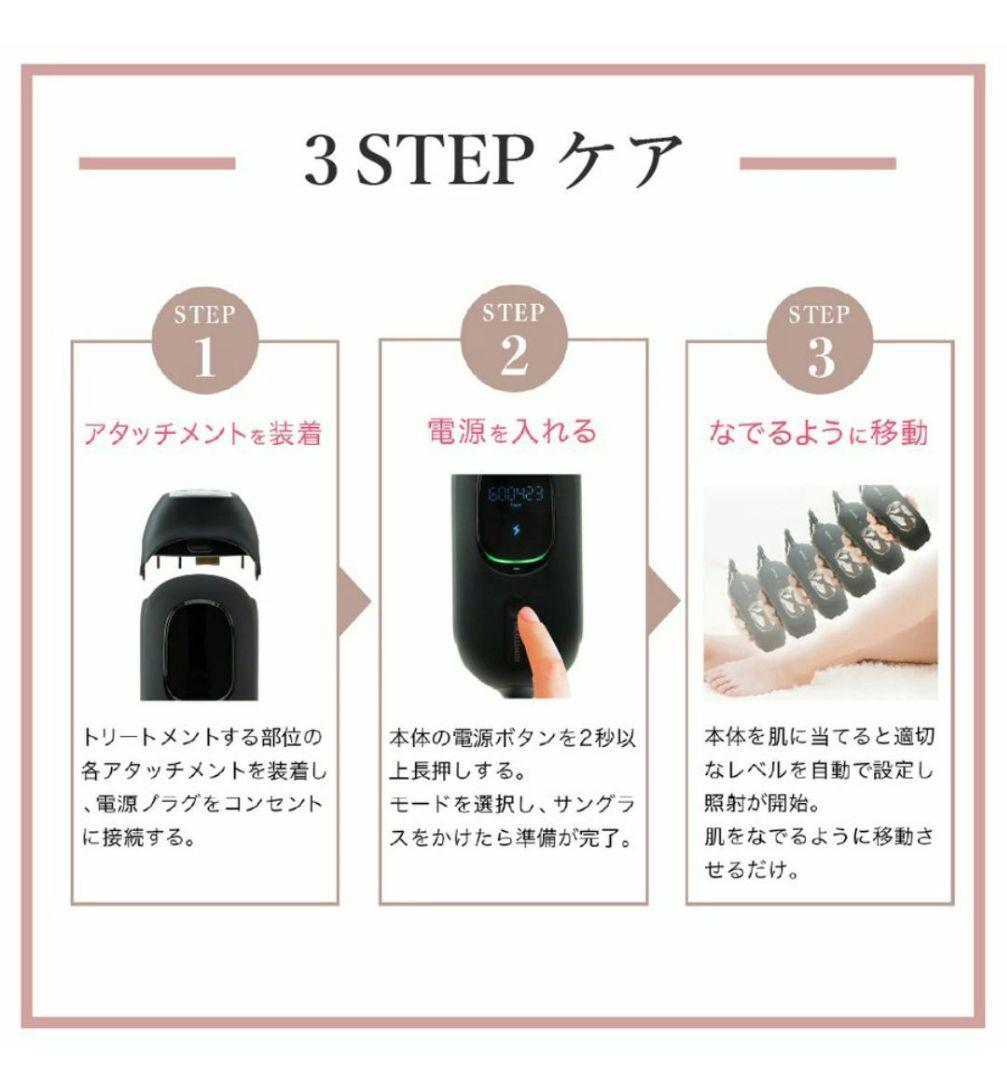 3 STEP ケア

STEP
1

アタッチメントを装着

トリートメントする部位の各アタッチメントを装着し、電源プラグをコンセントに接続する。

STEP
2

電源を入れる

600423

本体の電源ボタンを2秒以上長押しする。
モードを選択し、サングラスをかけたら準備が完了。

STEP
3

なでるように移動

本体を肌に当てると適切なレベルを自動で設定し照射が開始。
肌をなでるように移動させるだけ。