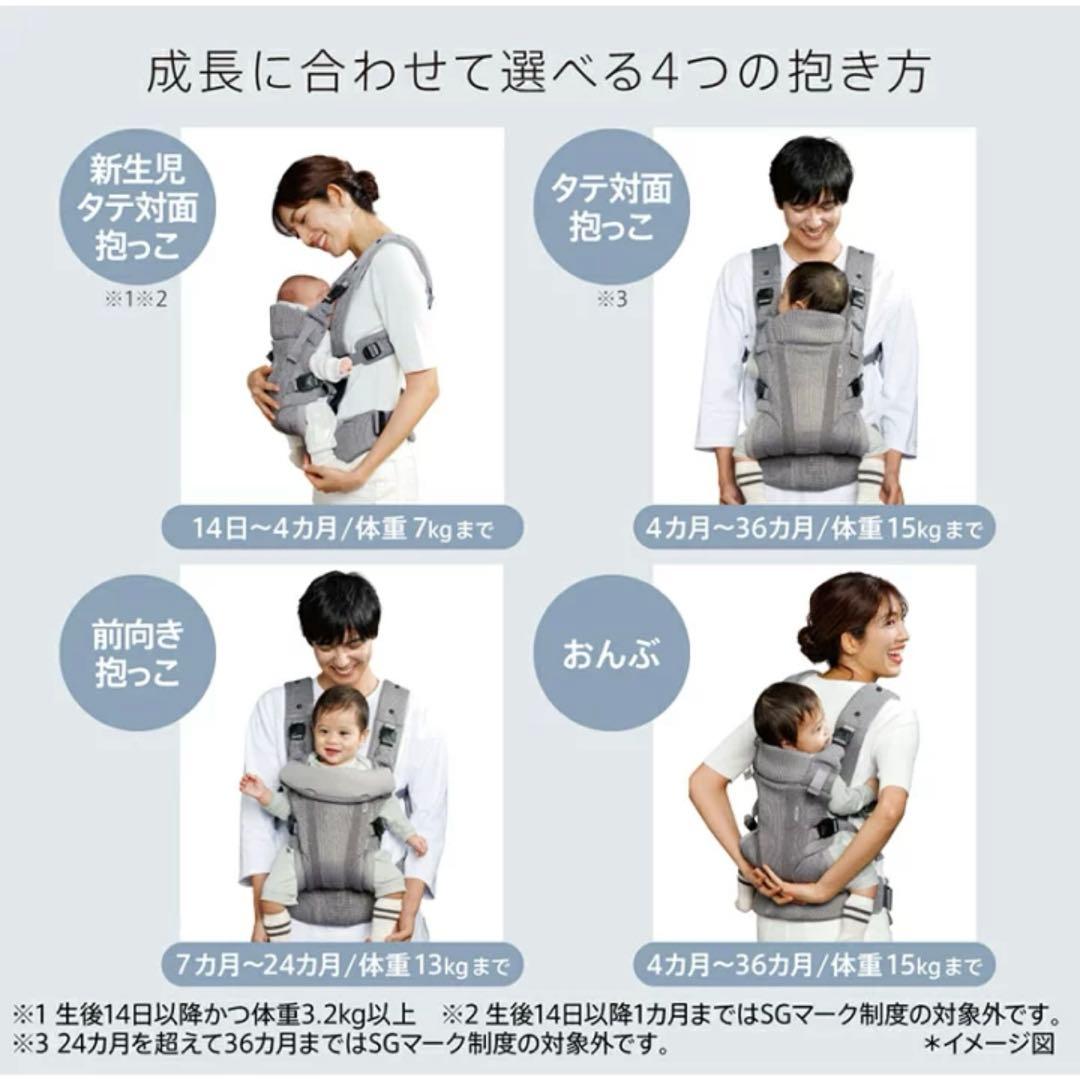 成長に合わせて選べる4つの抱き方

新生児 タテ対面 抱っこ

※1※2

14日〜4カ月/体重7kgまで

タテ対面 抱っこ

※3

4カ月〜36カ月/体重15kgまで

前向き 抱っこ

7カ月〜24カ月/体重13kgまで

おんぶ

4カ月〜36カ月/体重15kgまで

※1 生後14日以降かつ体重3.2kg以上　※2 生後14日以降1カ月まではSGマーク制度の対象外です。
※3 24カ月を超えて36カ月まではSGマーク制度の対象外です。　＊イメージ図