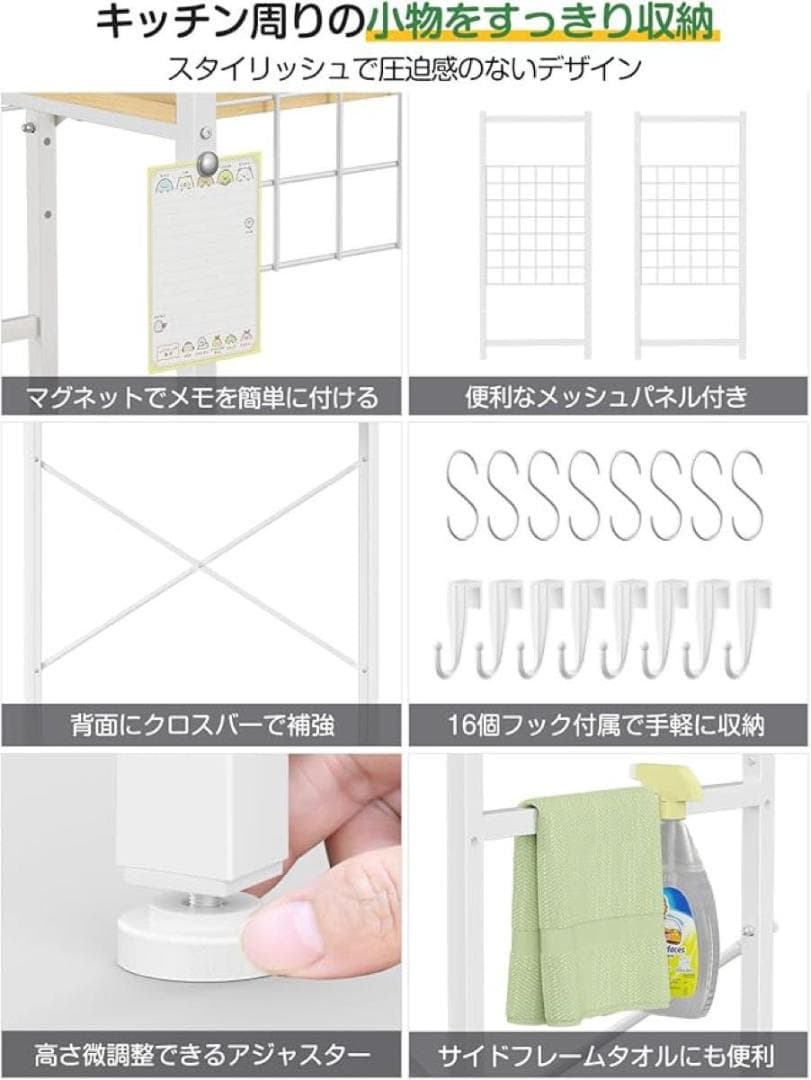 キッチン周りの小物をすっきり収納
スタイリッシュで圧迫感のないデザイン

マグネットでメモを簡単に付ける

便利なメッシュパネル付き

背面にクロスバーで補強

16個フック付属で手軽に収納

高さ微調整できるアジャスター

サイドフレームタオルにも便利