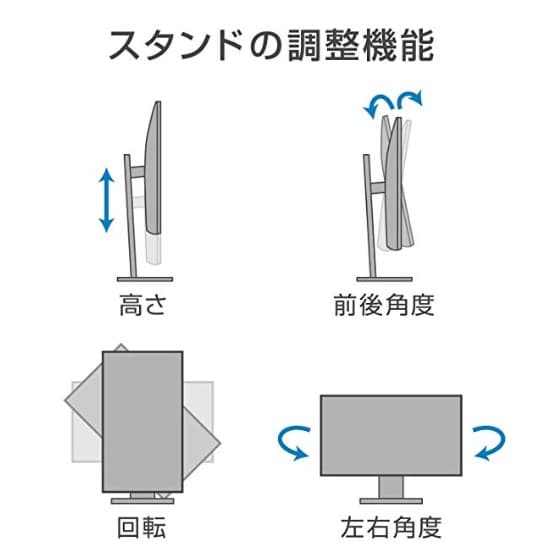 スタンドの調整機能

高さ

前後角度

回転

左右角度