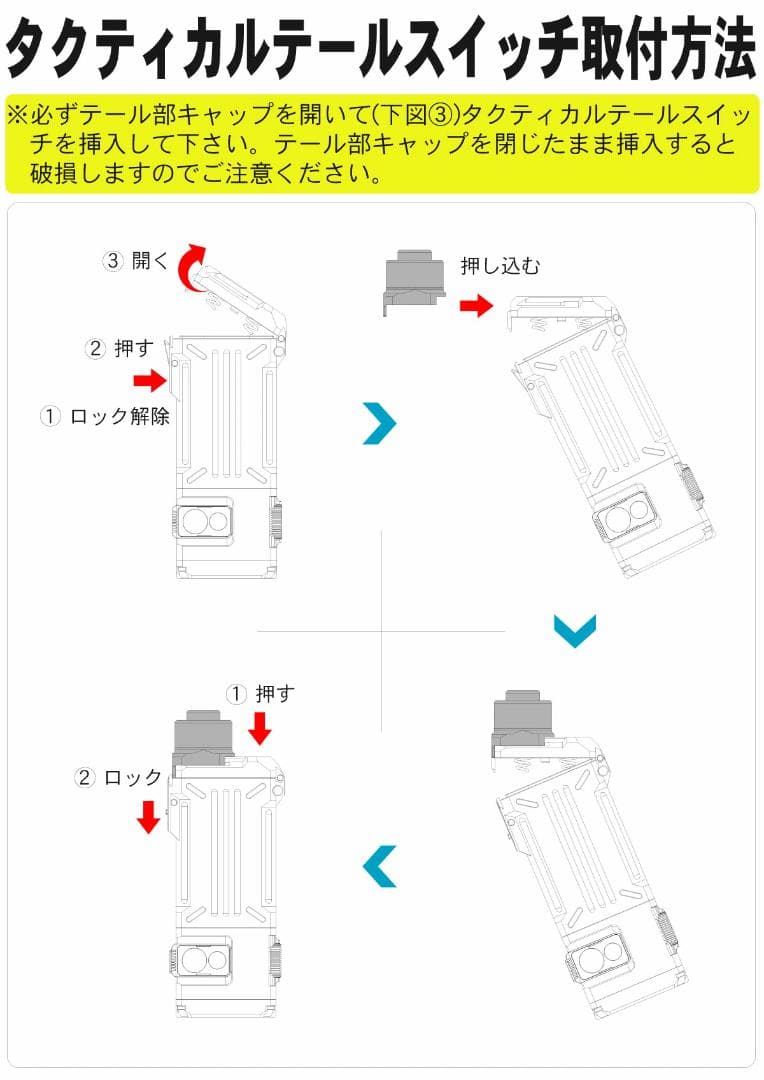 タクティカルテールスイッチ取付方法

※必ずテール部キャップを開いて(下図③)タクティカルテールスイッチを挿入して下さい。テール部キャップを閉じたまま挿入すると破損しますのでご注意ください。

③ 開く

② 押す

① ロック解除

押し込む

① 押す

② ロック