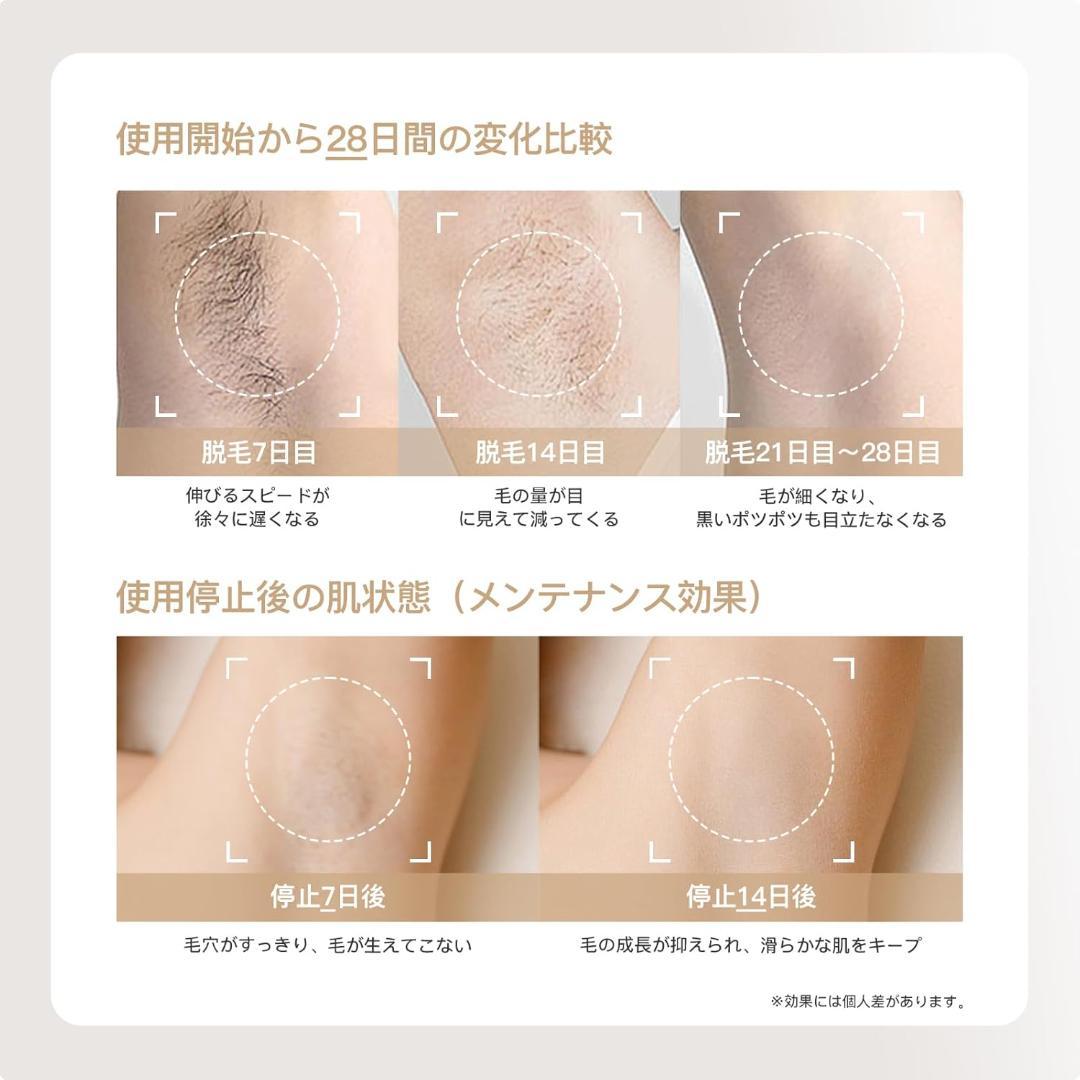 使用開始から28日間の変化比較

脱毛7日目

伸びるスピードが徐々に遅くなる

脱毛14日目

毛の量が目に見えて減ってくる

脱毛21日目～28日目

毛が細くなり、黒いポツポツも目立たなくなる

使用停止後の肌状態（メンテナンス効果）

停止7日後

毛穴がすっきり、毛が生えてこない

停止14日後

毛の成長が抑えられ、滑らかな肌をキープ

※効果には個人差があります。