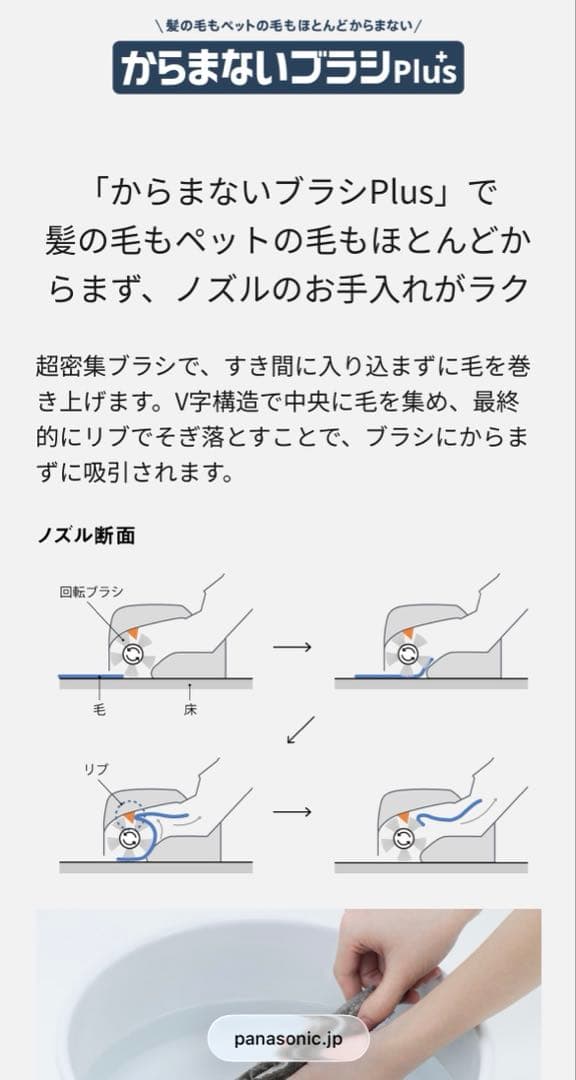 ＼髪の毛もペットの毛もほとんどからまない／

からまないブラシPlus

「からまないブラシPlus」で髪の毛もペットの毛もほとんどからまず、ノズルのお手入れがラク

超密集ブラシで、すき間に入り込まずに毛を巻き上げます。V字構造で中央に毛を集め、最終的にリブでそぎ落とすことで、ブラシにからまずに吸引されます。

ノズル断面

回転ブラシ

毛

床

リブ

panasonic.jp