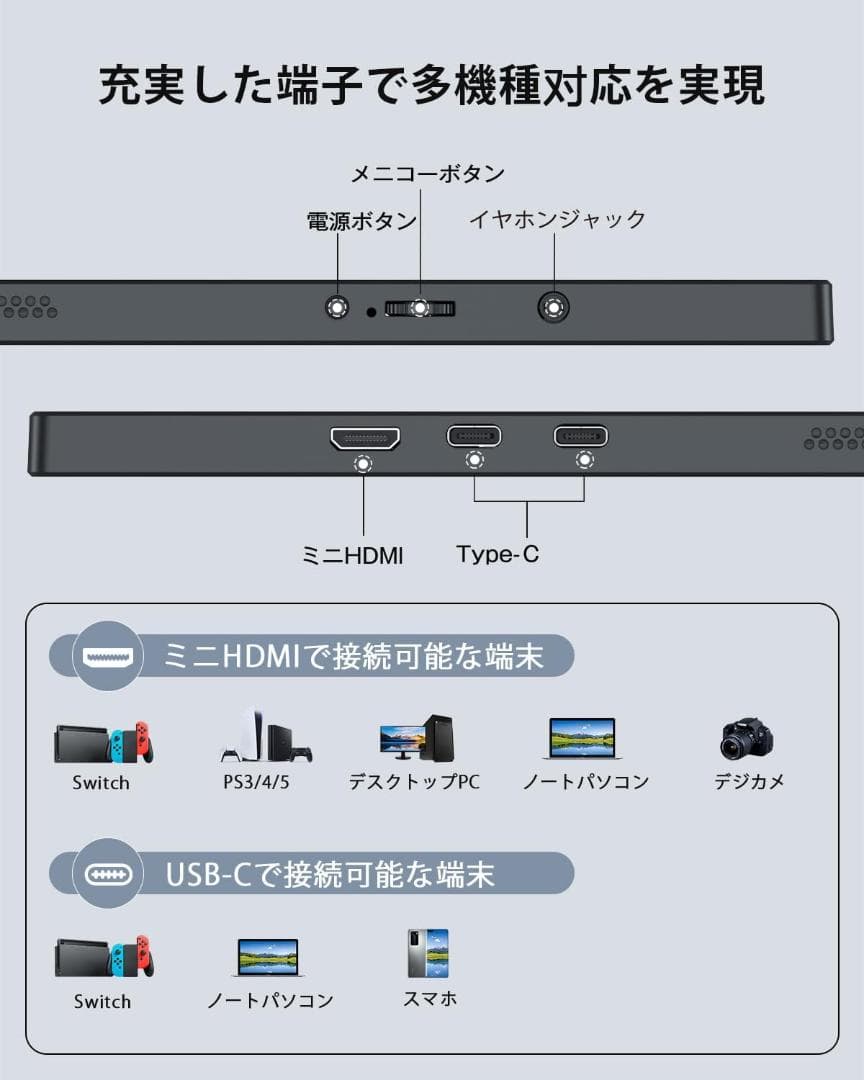 充実した端子で多機種対応を実現

メニコーボタン
電源ボタン
イヤホンジャック

ミニHDMI
Type-C

ミニHDMIで接続可能な端末

Switch
PS3/4/5
デスクトップPC
ノートパソコン
デジカメ

USB-Cで接続可能な端末

Switch
ノートパソコン
スマホ