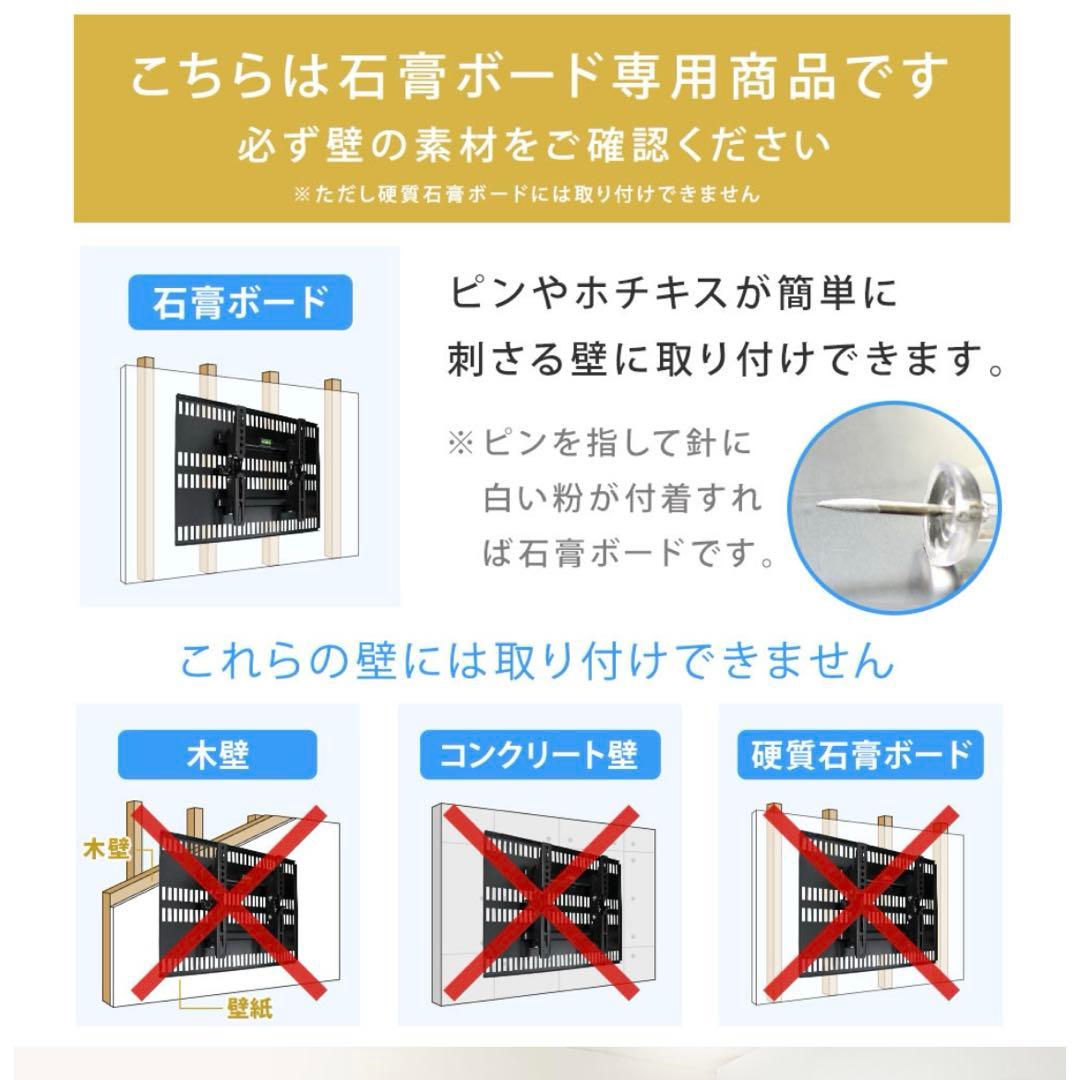 こちらは石膏ボード専用商品です
必ず壁の素材をご確認ください
※ただし硬質石膏ボードには取り付けできません

石膏ボード

ピンやホチキスが簡単に刺さる壁に取り付けできます。

※ピンを指して針に白い粉が付着すれば石膏ボードです。

これらの壁には取り付けできません

木壁

木壁

壁紙

コンクリート壁

硬質石膏ボード