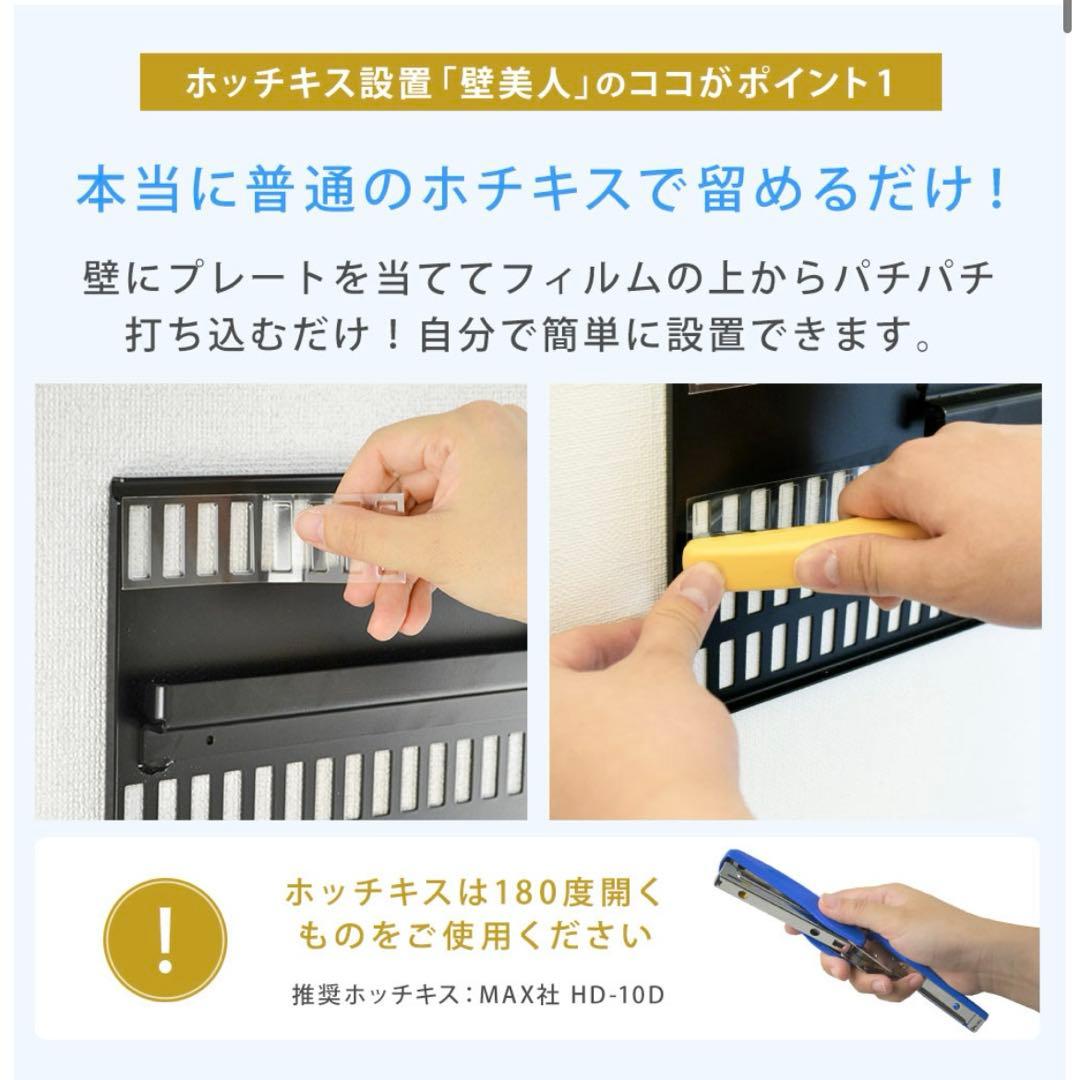 ホッチキス設置「壁美人」のココがポイント1

本当に普通のホチキスで留めるだけ！

壁にプレートを当ててフィルムの上からパチパチ打ち込むだけ！自分で簡単に設置できます。

!

ホッチキスは180度開くものをご使用ください

推奨ホッチキス：MAX社 HD-10D