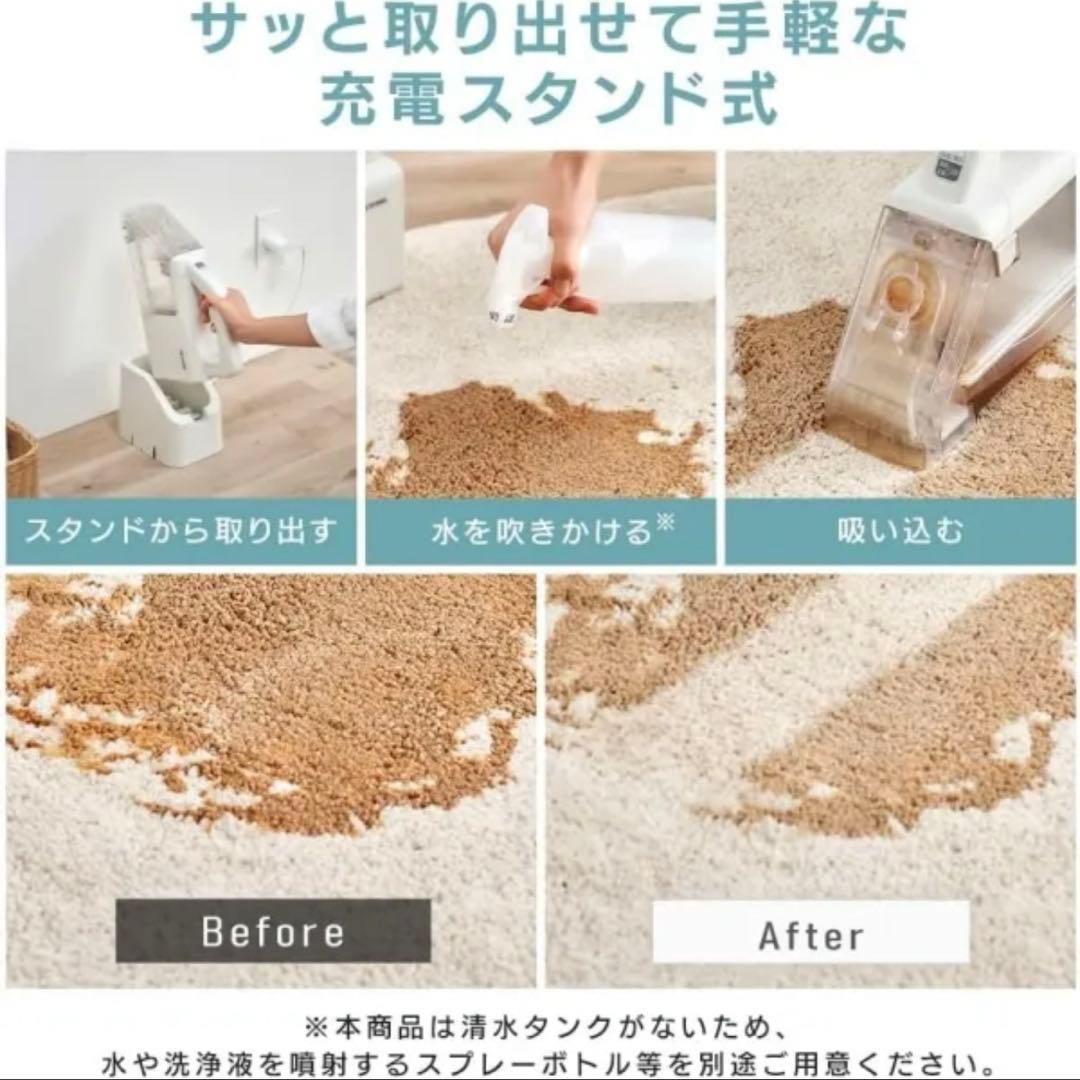 サッと取り出せて手軽な
充電スタンド式

スタンドから取り出す

水を吹きかける※

吸い込む

Before

After

※本商品は清水タンクがないため、
水や洗浄液を噴射するスプレーボトル等を別途ご用意ください。